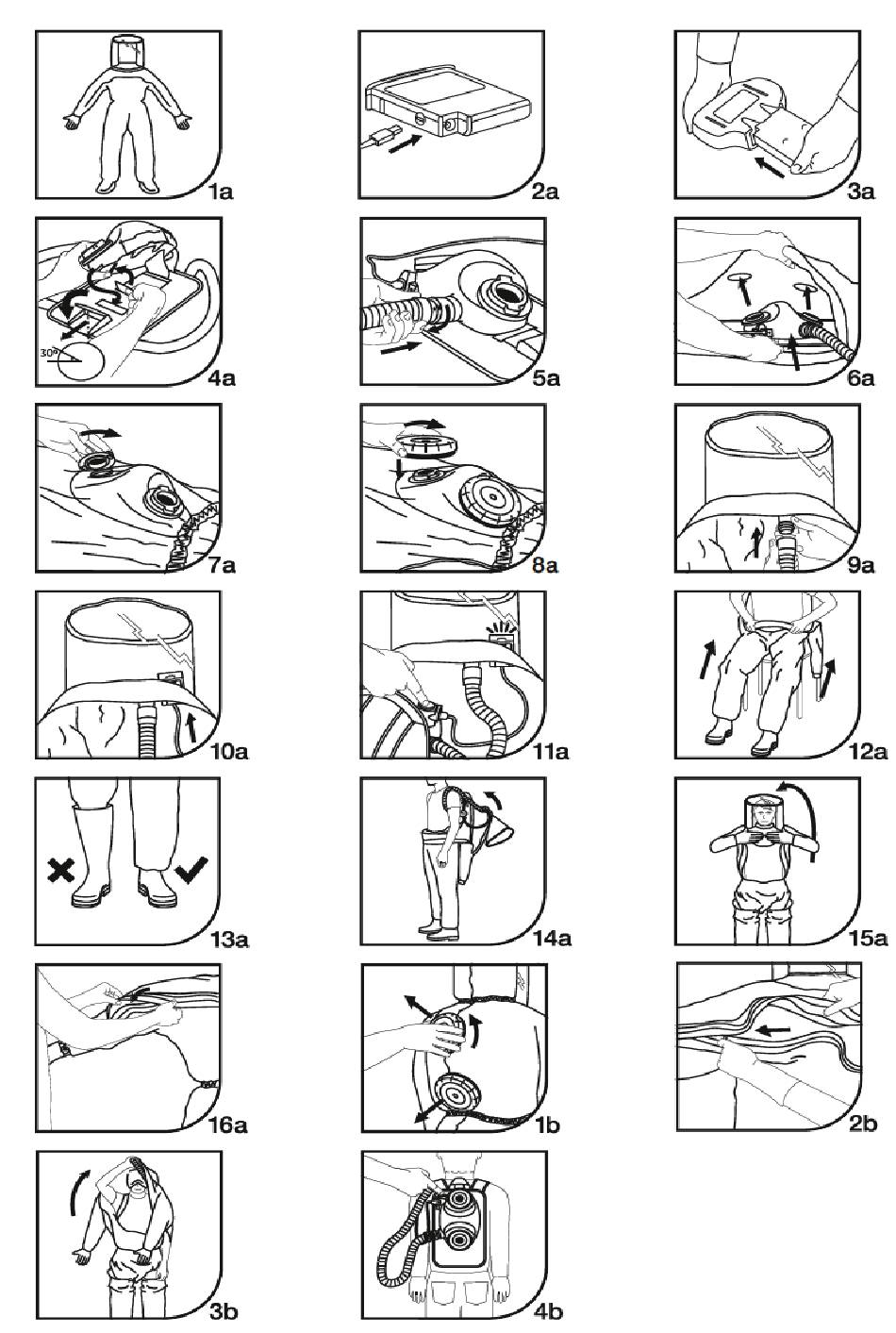 1a
2a
3a
30°
4a
5a
6a
7a
8a
9a
10a
11a
12a
13a
14a
15a
16a
1b
2b
3b
4b