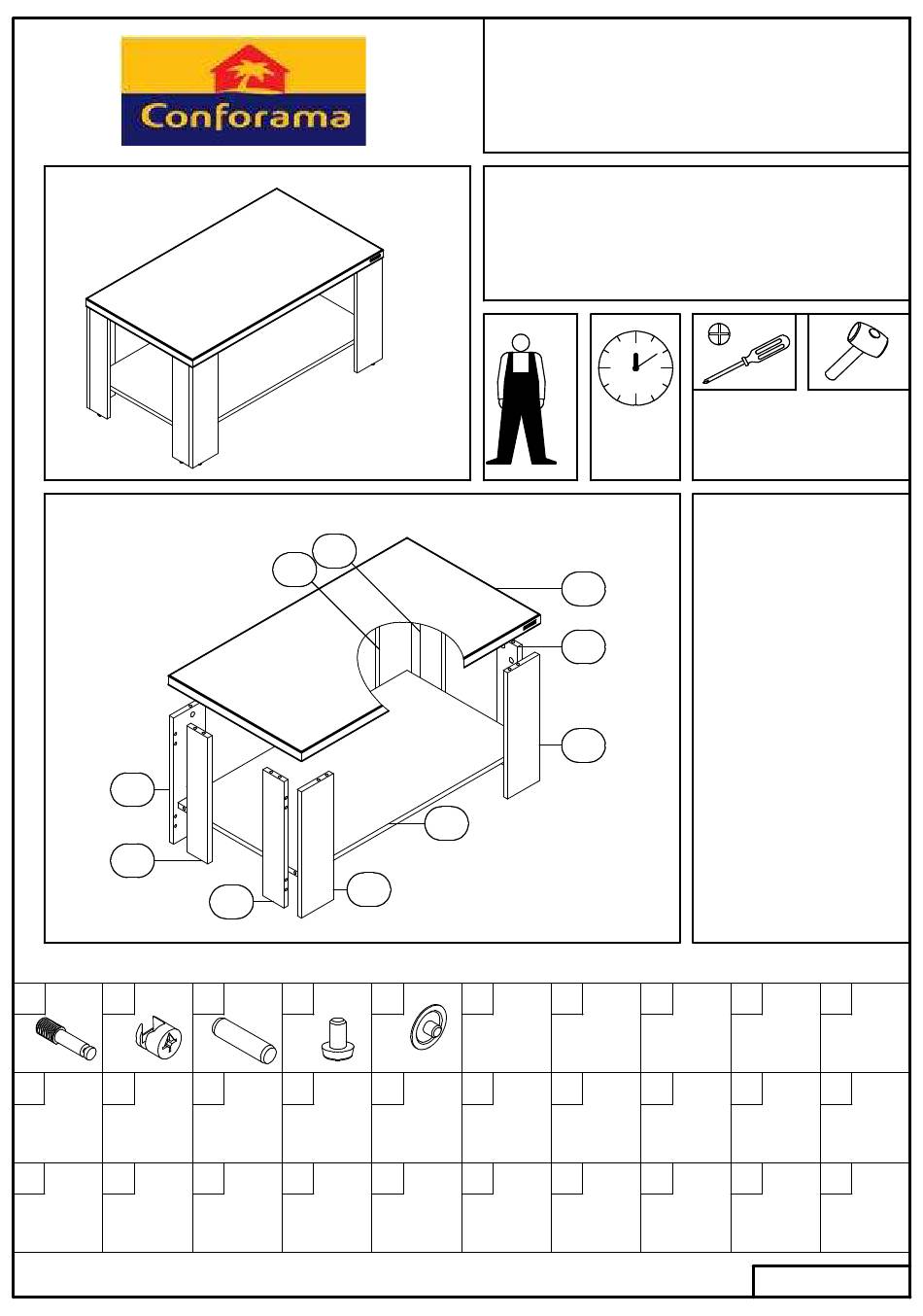 Conforama