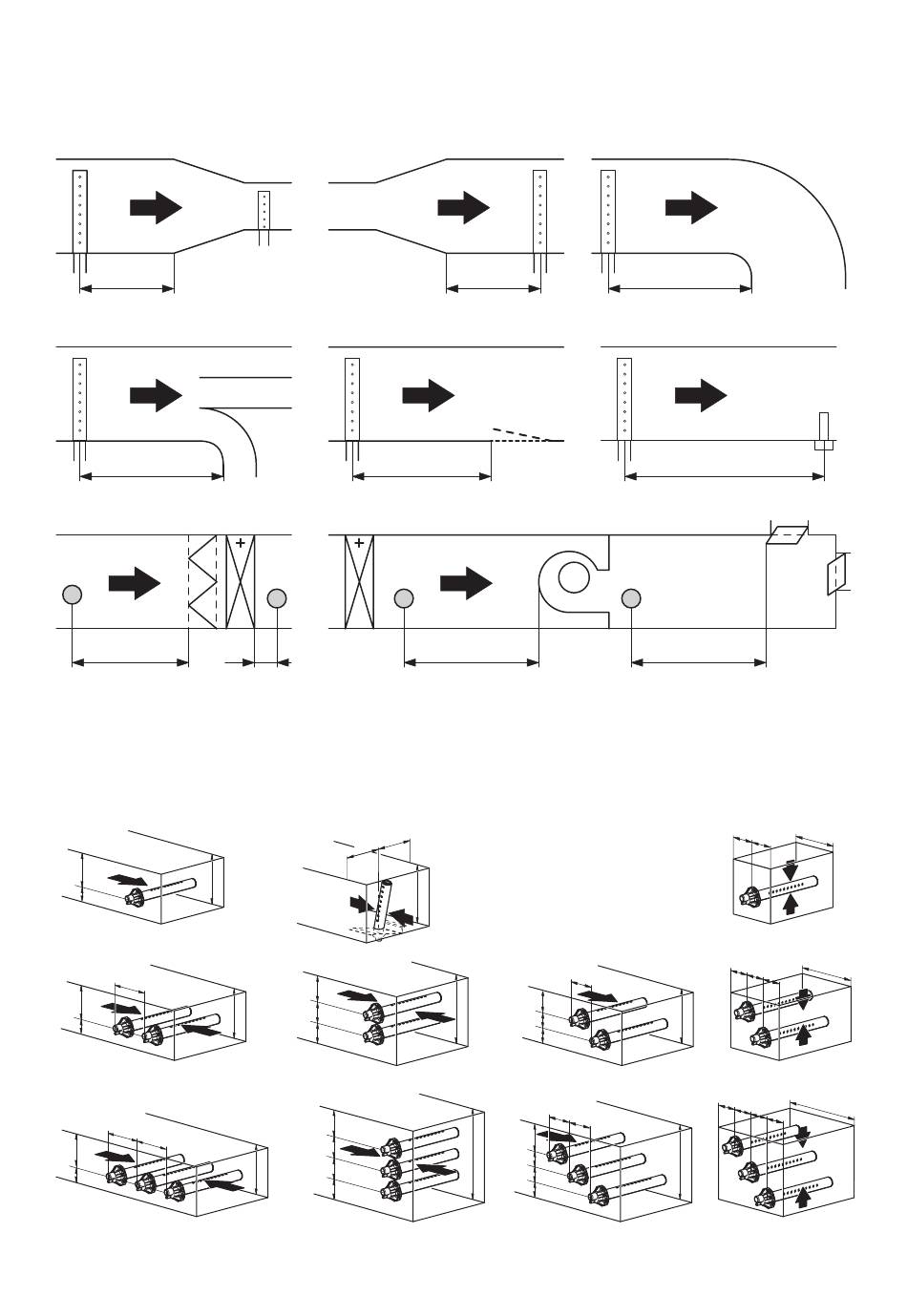 +

+