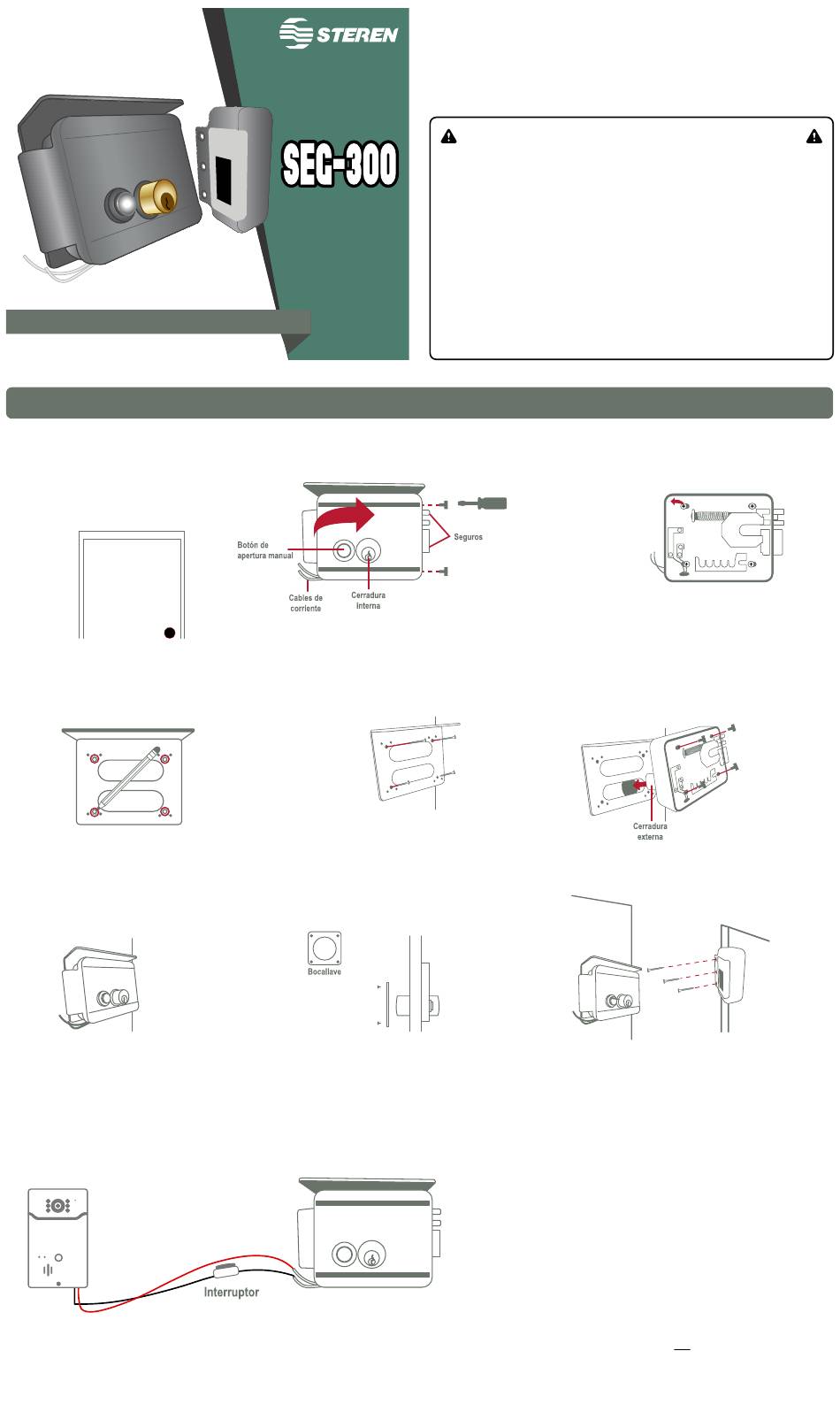 STEREN

SEG-300

Botón de apertura manual

Seguros

Cables de corriente

Cerradura interna

Cerradura externa

Bocallave

Interruptor