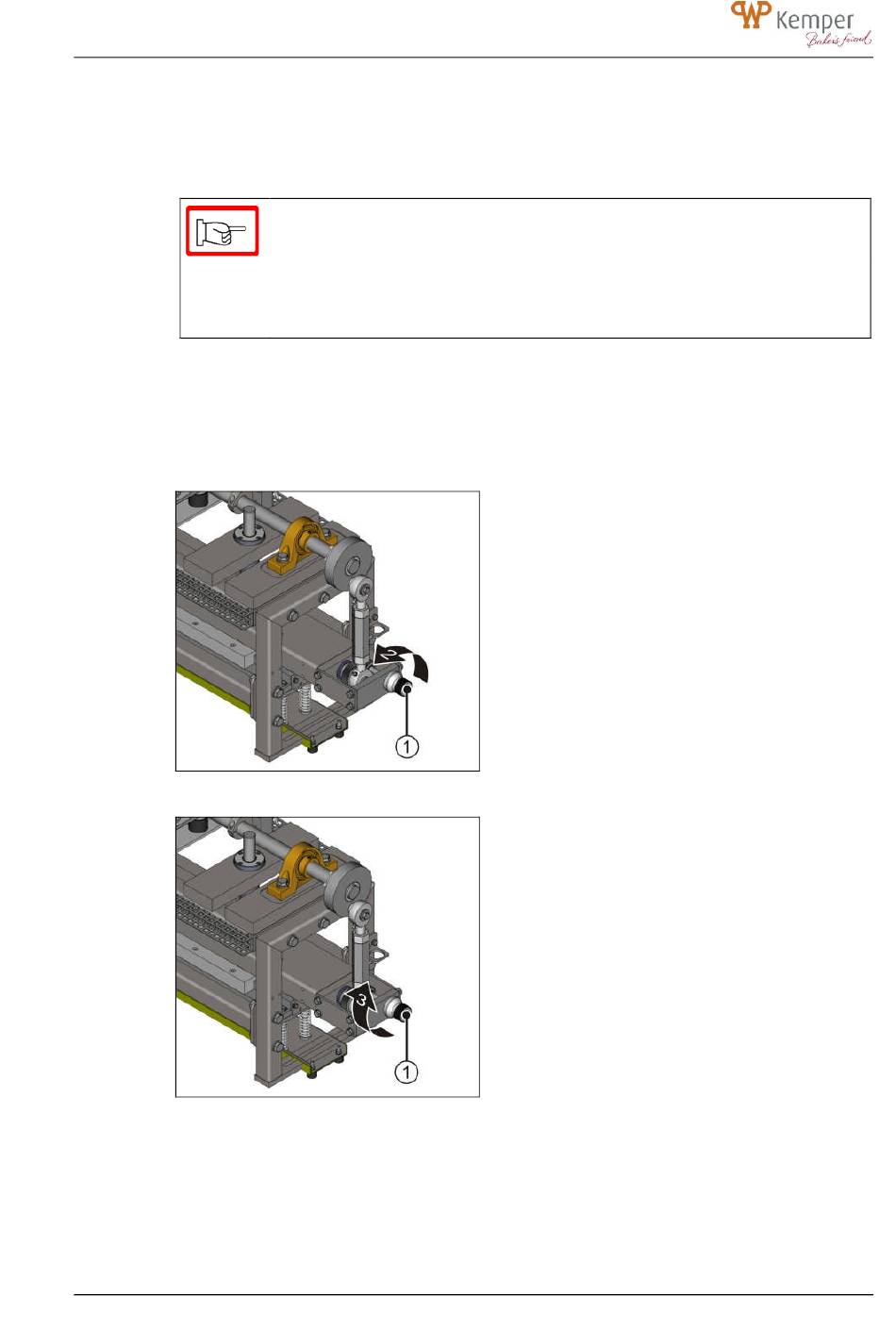 WP Kemper
Bakers friend

2

1

3

1