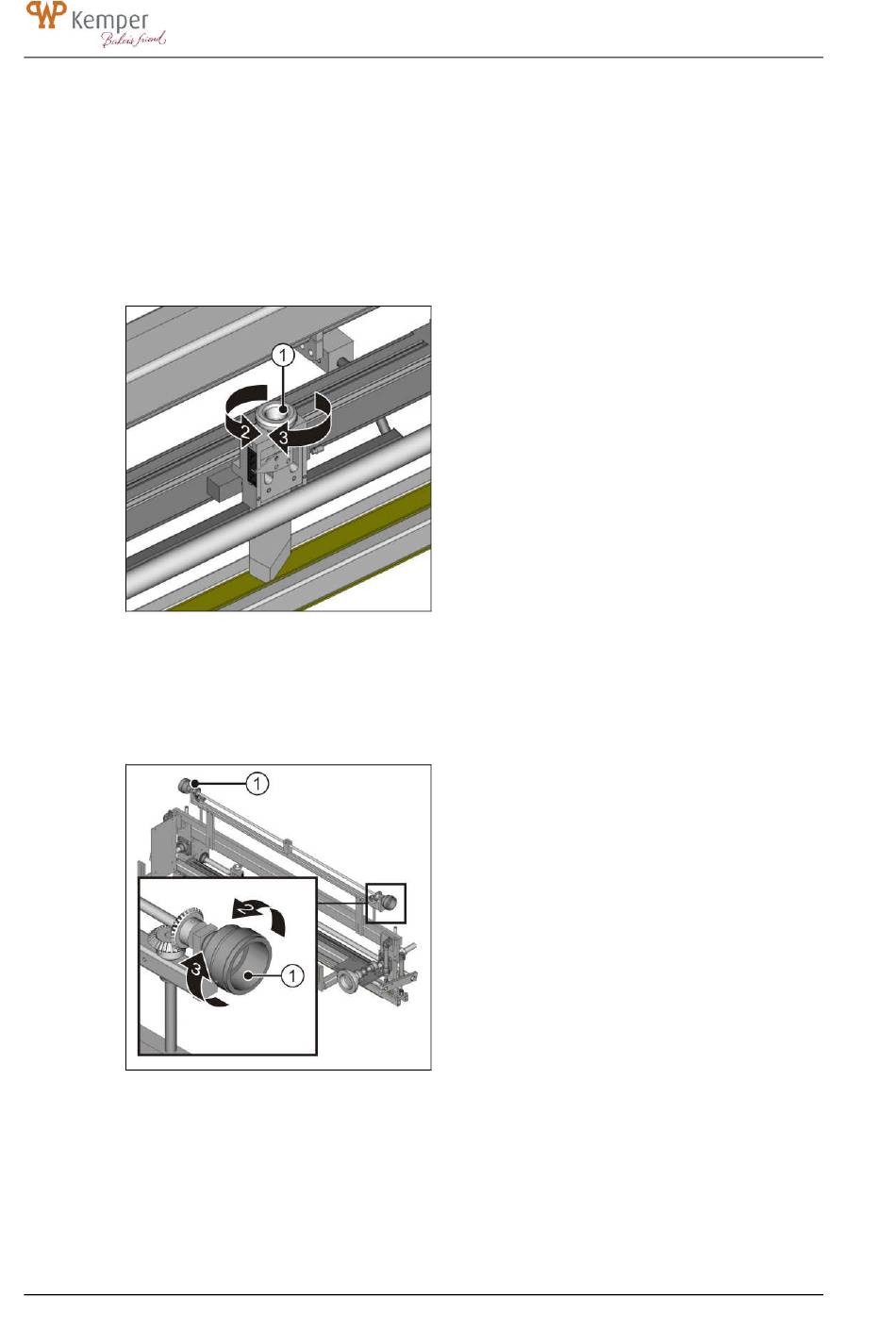 WP Kemper
Bakers friend

1
2
3

1
2
3
1