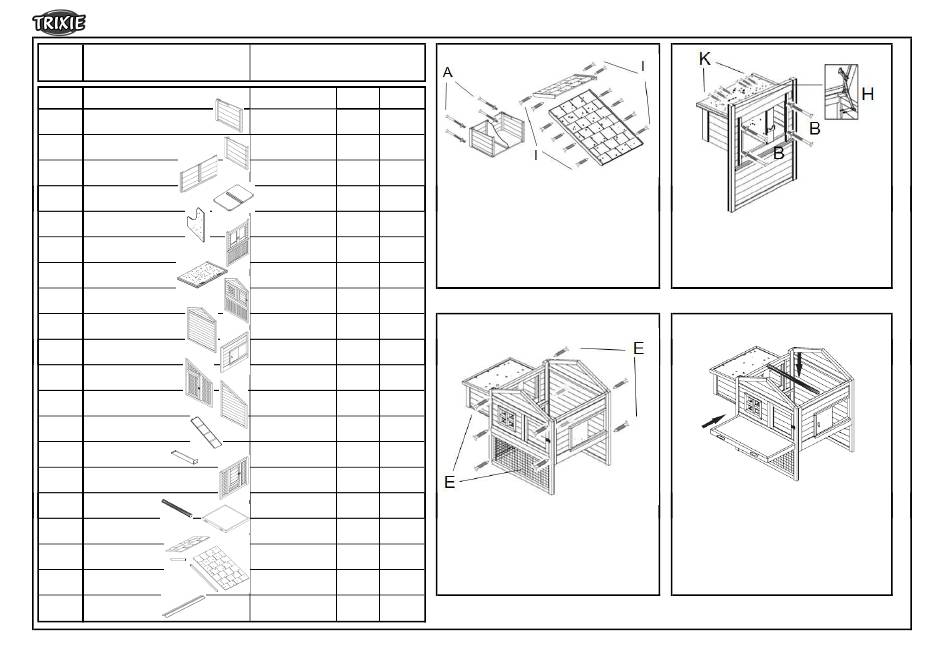 TRIXIE

A
I
I

K
H
B
B

E
E