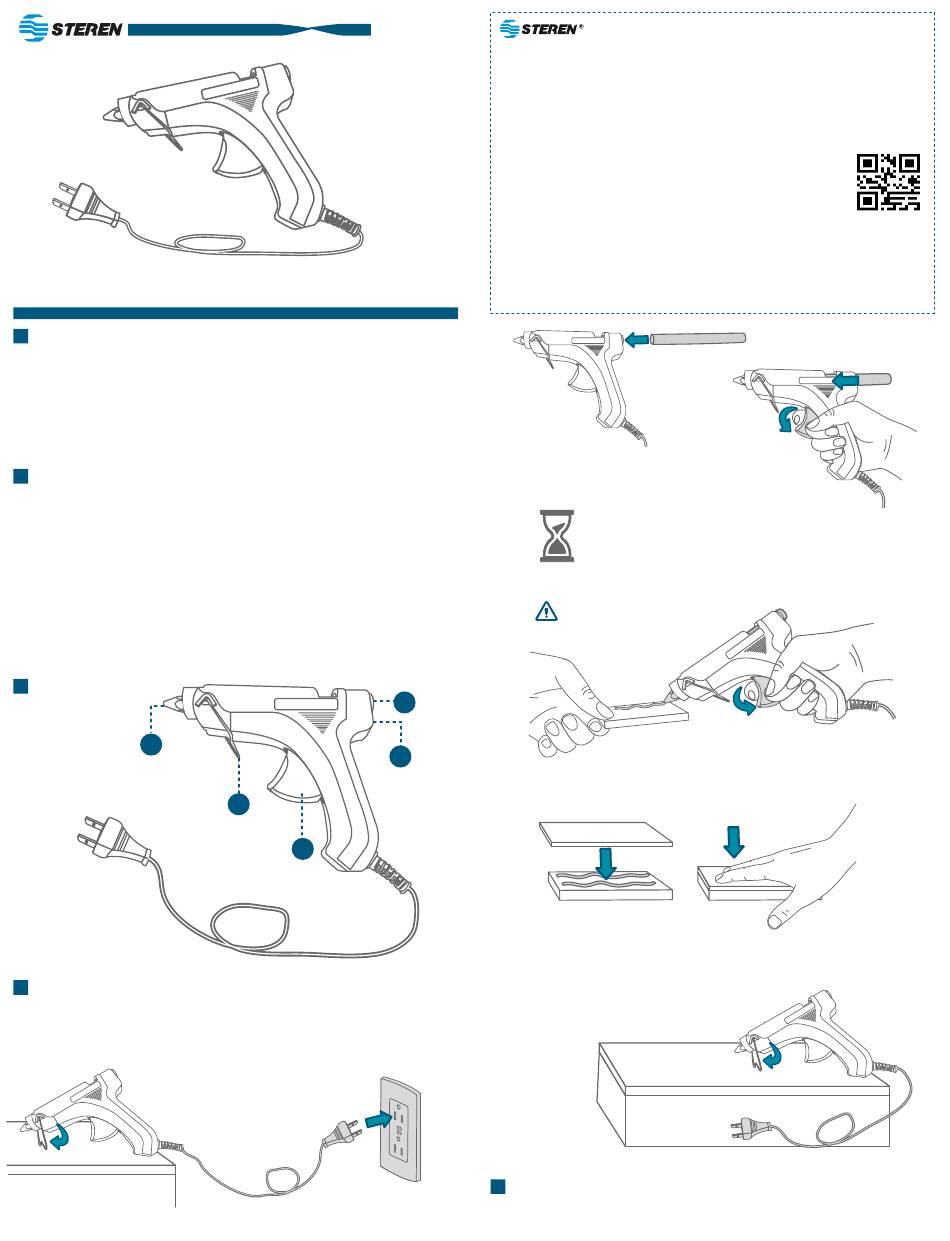 STEREN

STEREN®