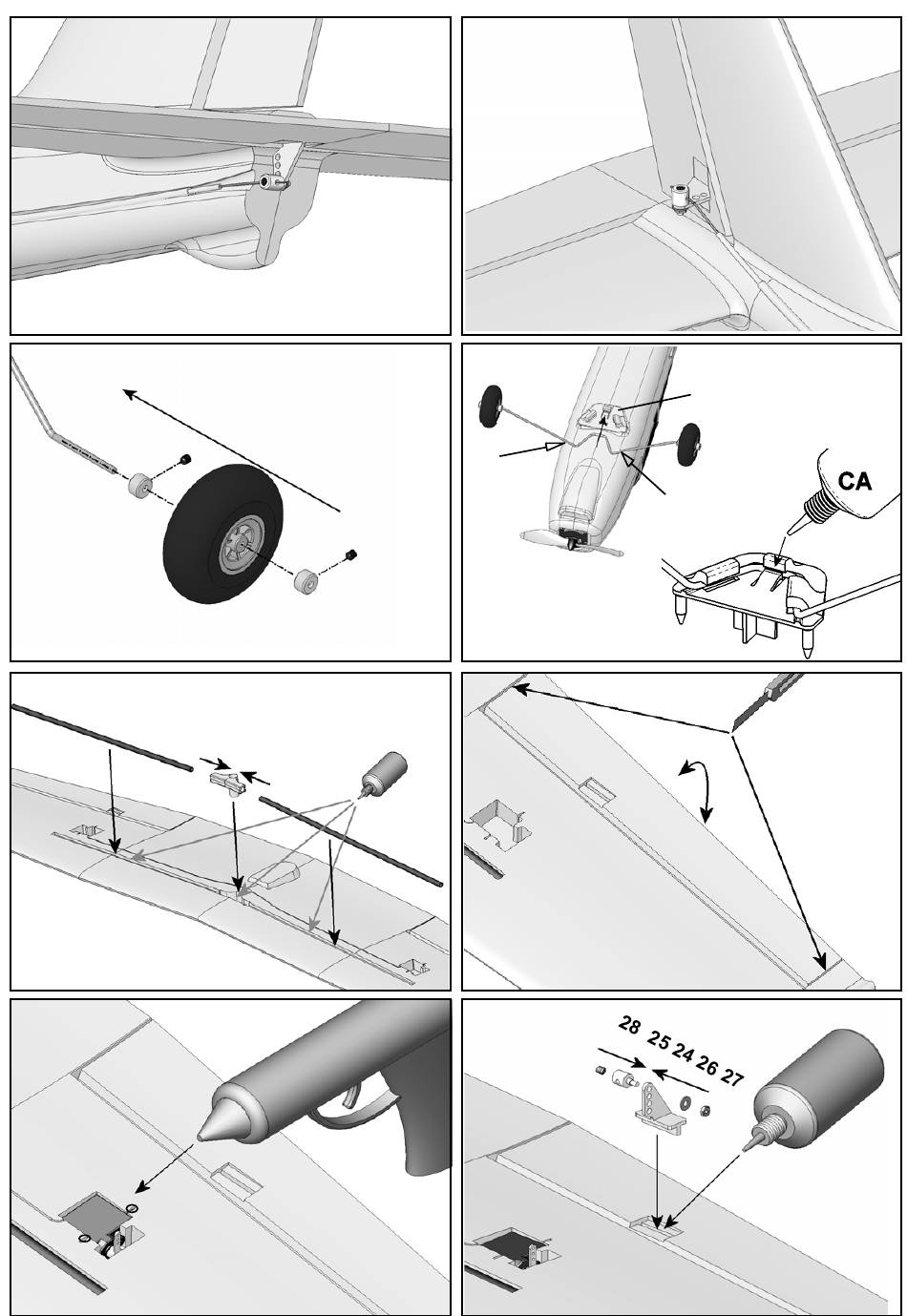 CA

28 25 24 26 27