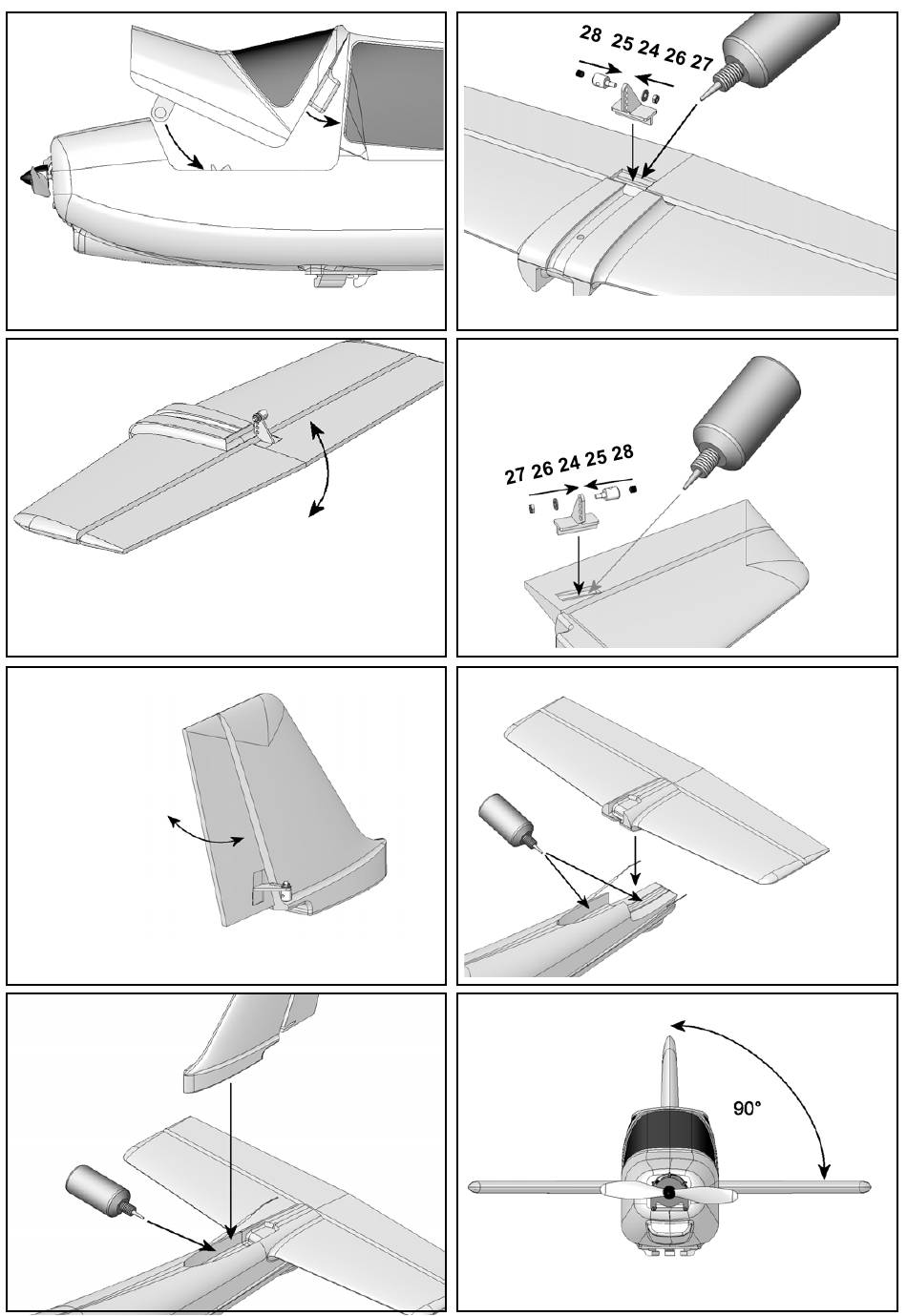 28 25 24 26 27

27 26 24 25 28

90°