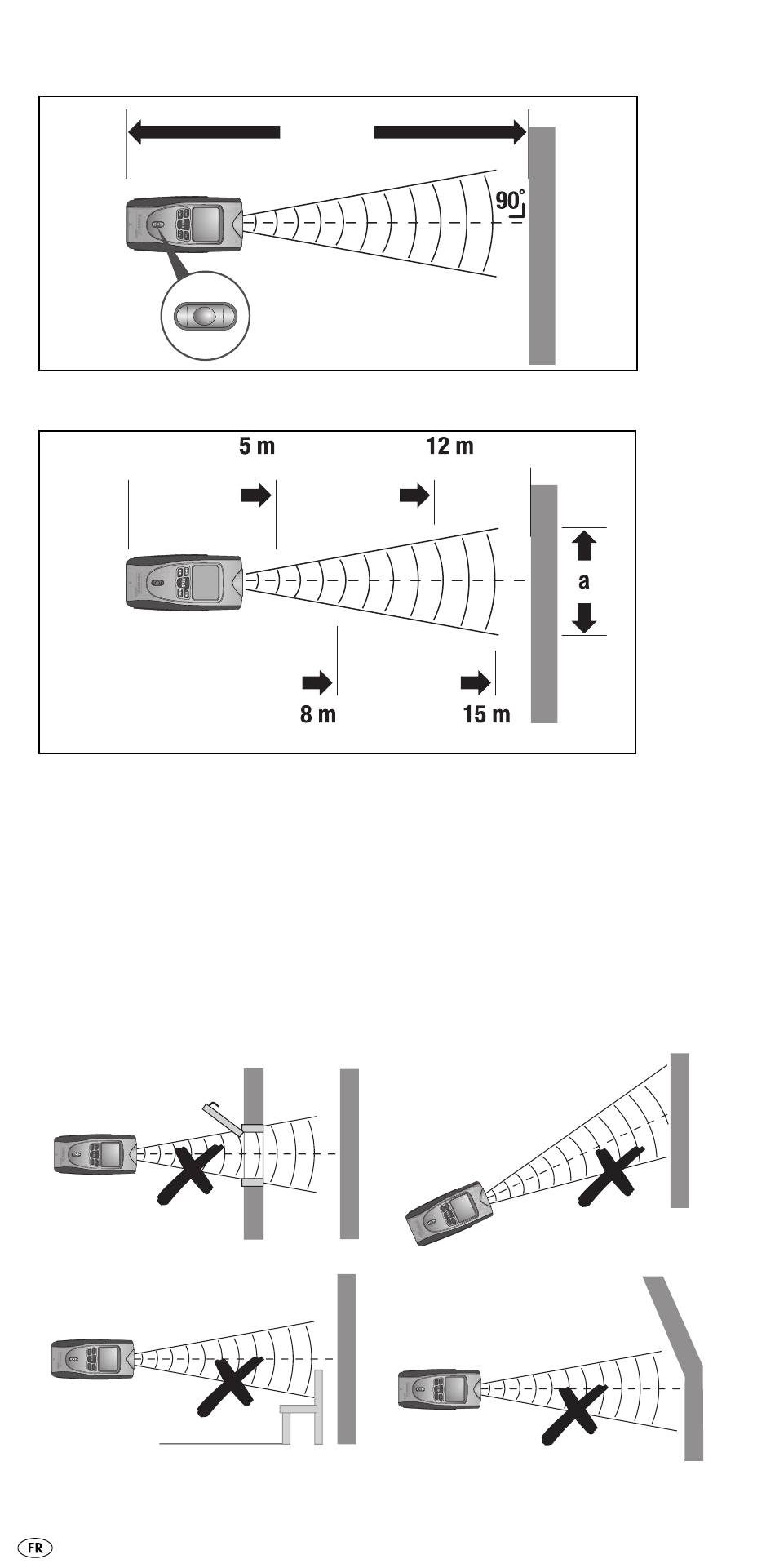 90°

5 m

12 m

a

8 m

15 m

FR