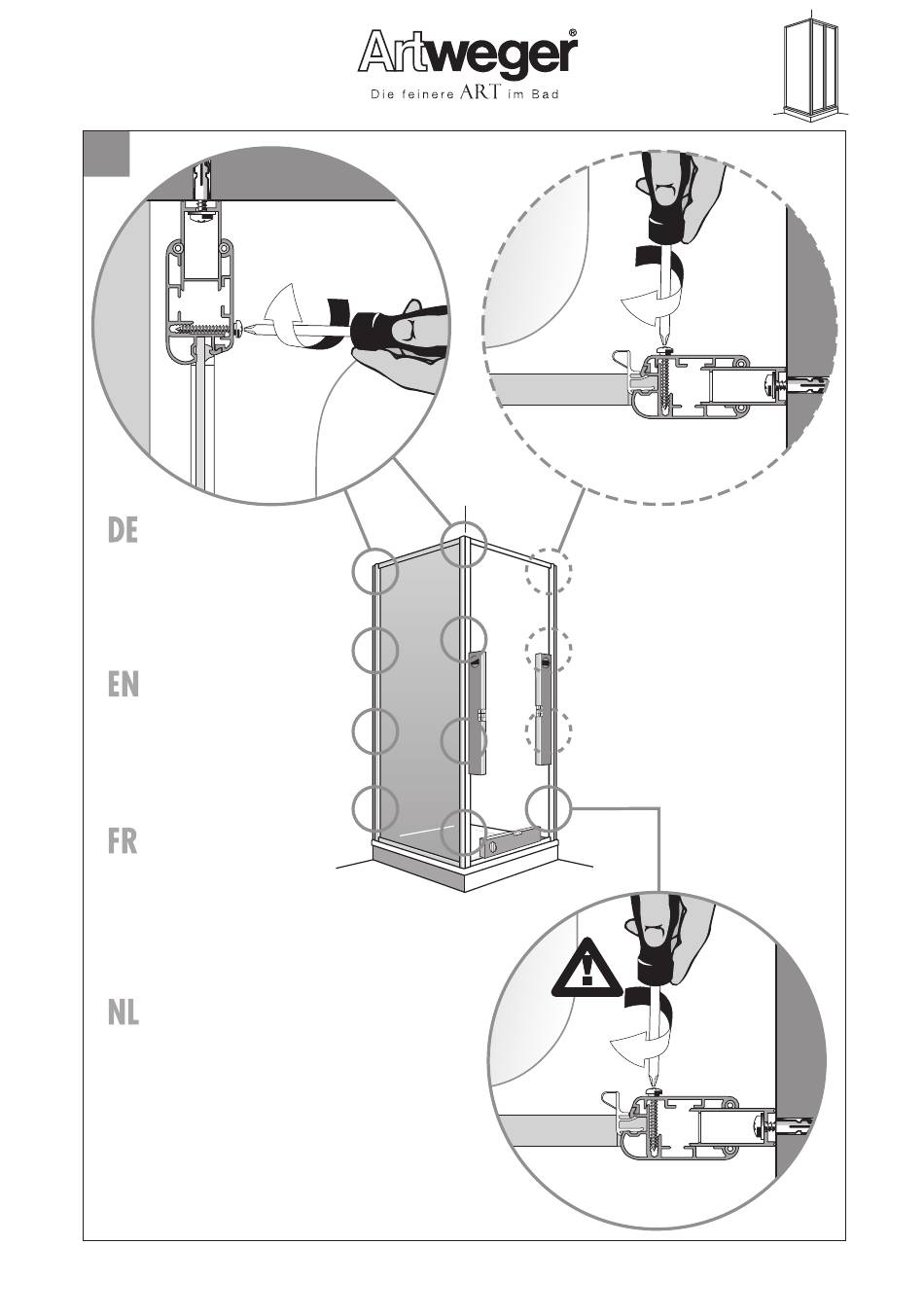 Artweger®
Die feinere ART im Bad

DE

EN

FR

NL