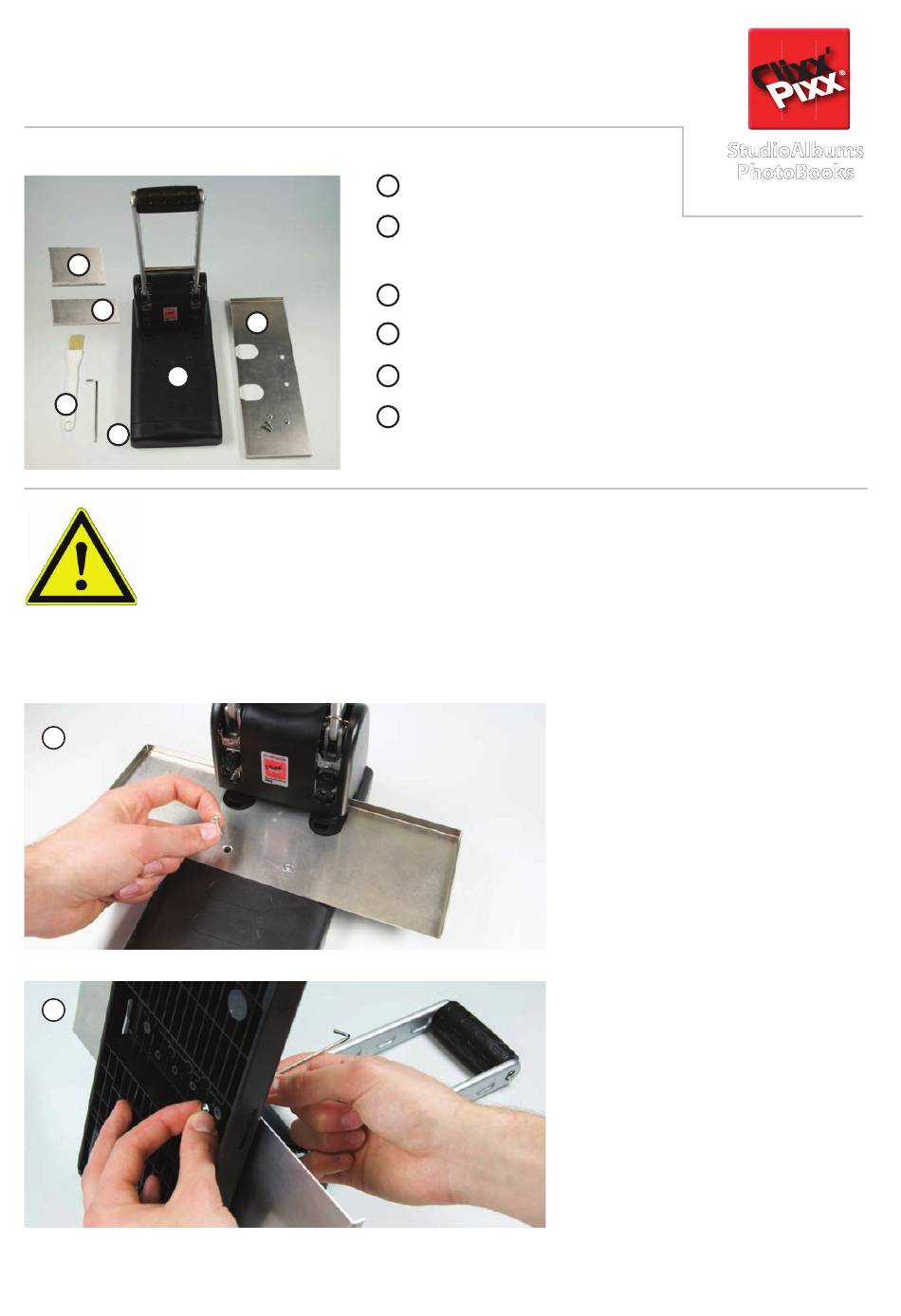 Clixx Pixx®

StudioAlbums
PhotoBooks