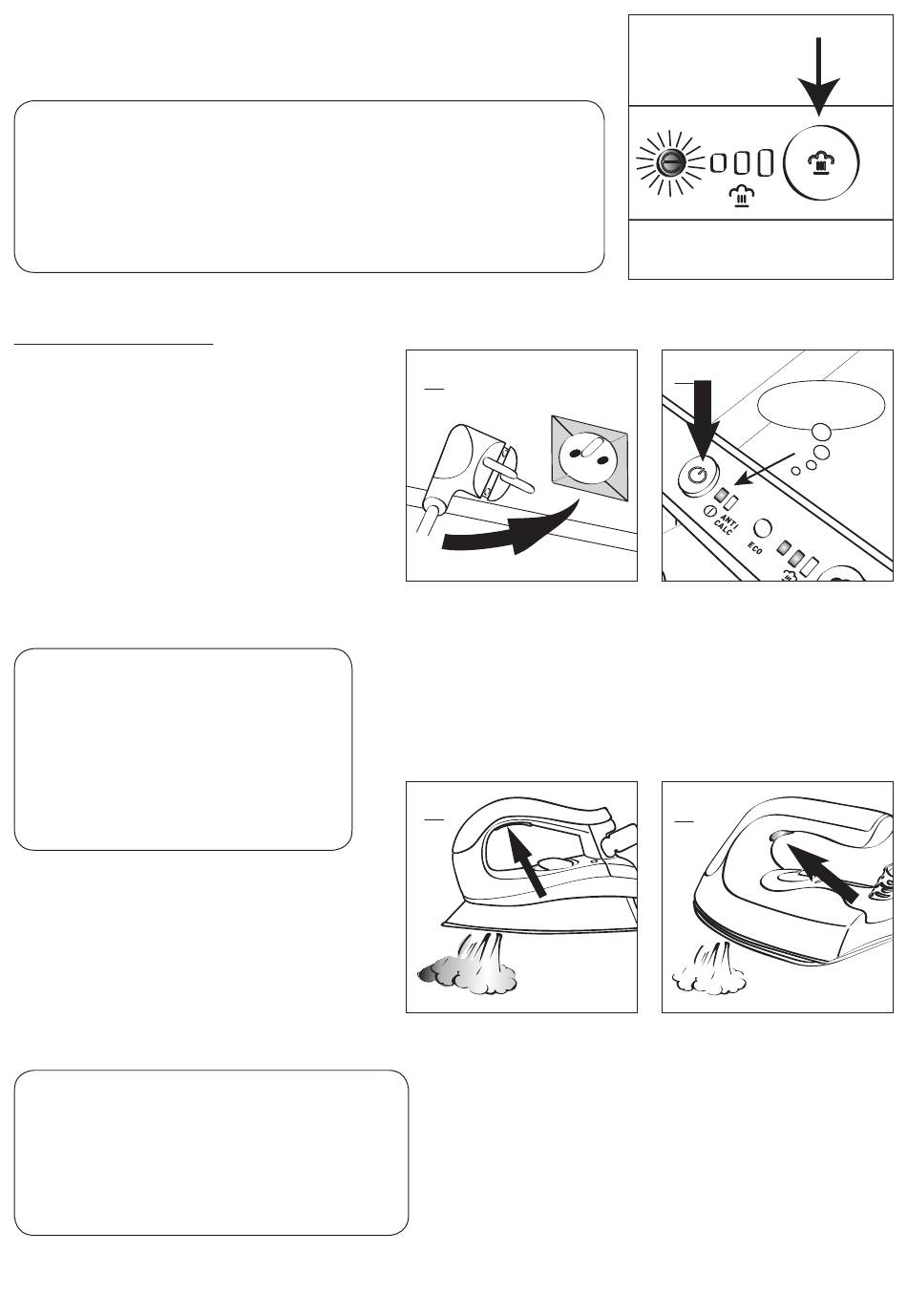 ANTI
CALC

ECO