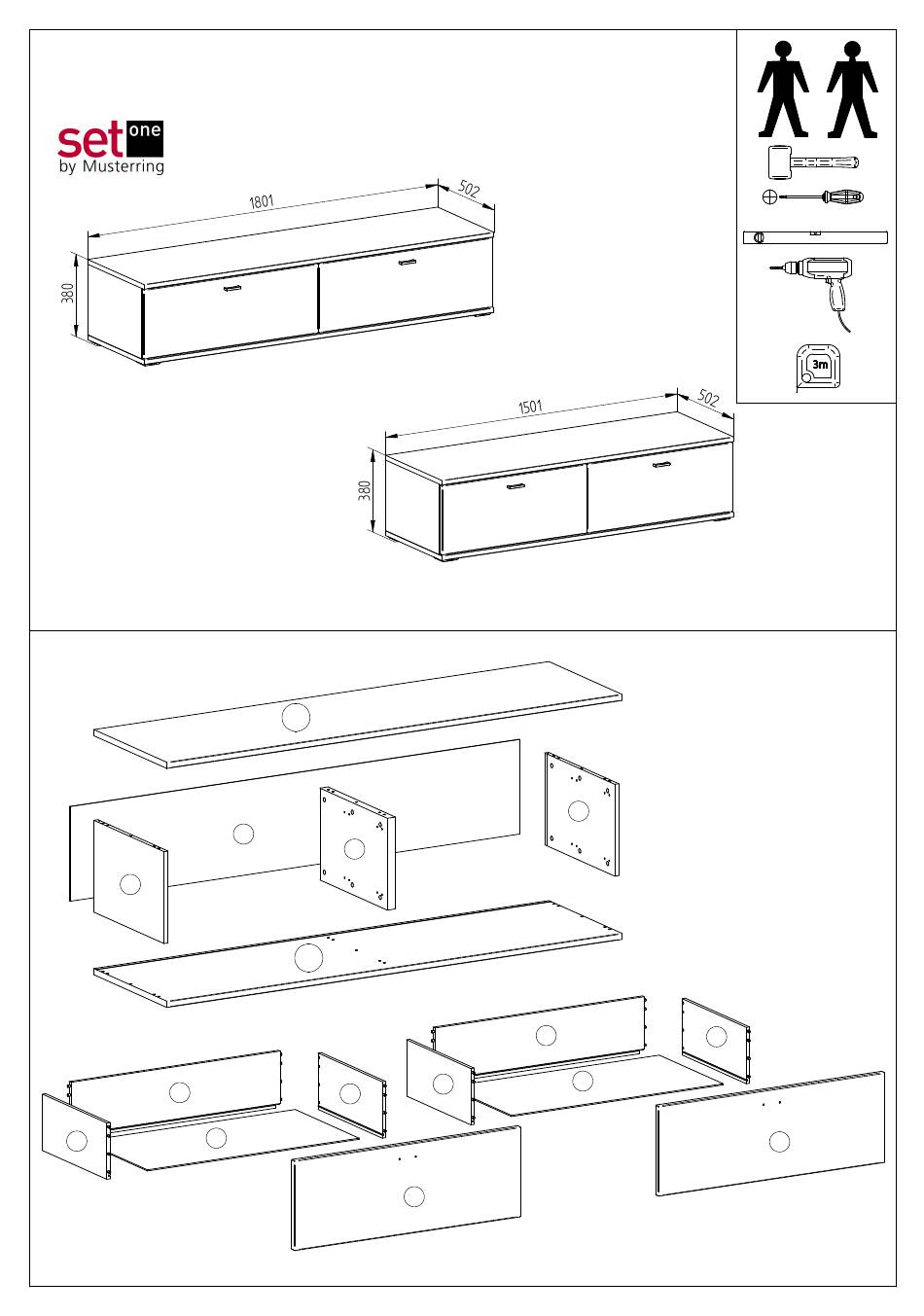 set one
by Musterring

1801
502
380

1501
502
380

3m