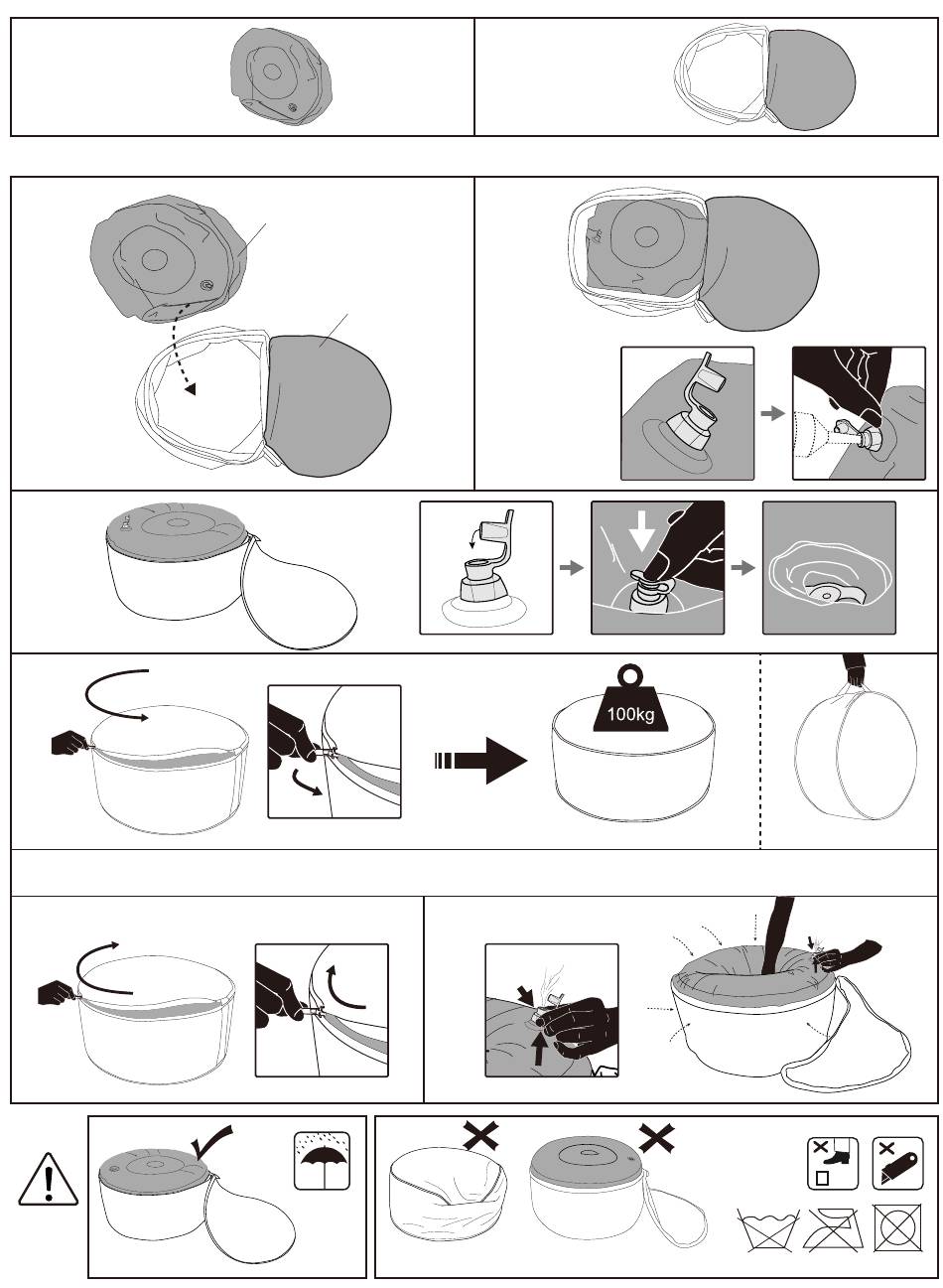 100kg