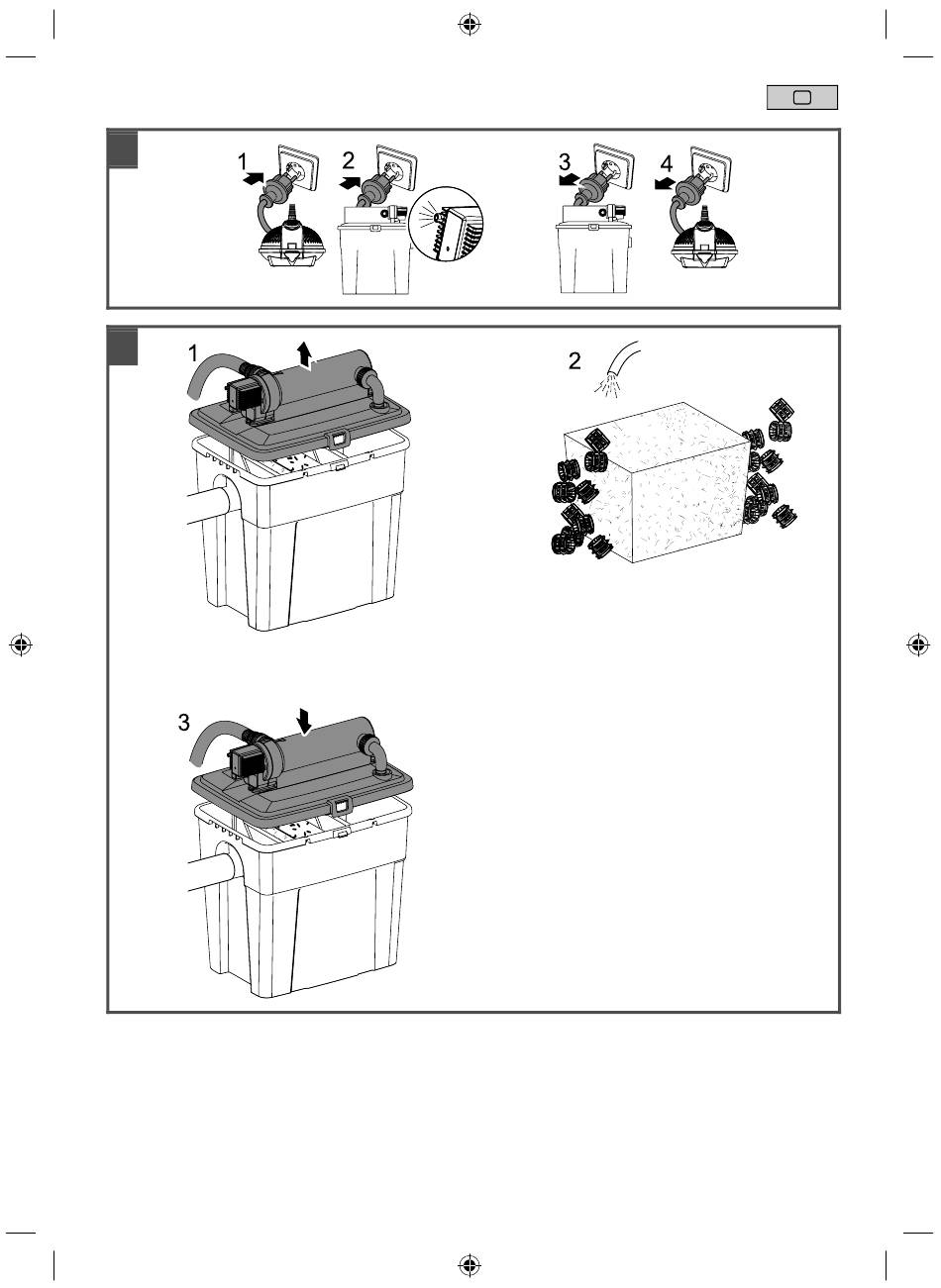 1
2
3
4

1
2
3