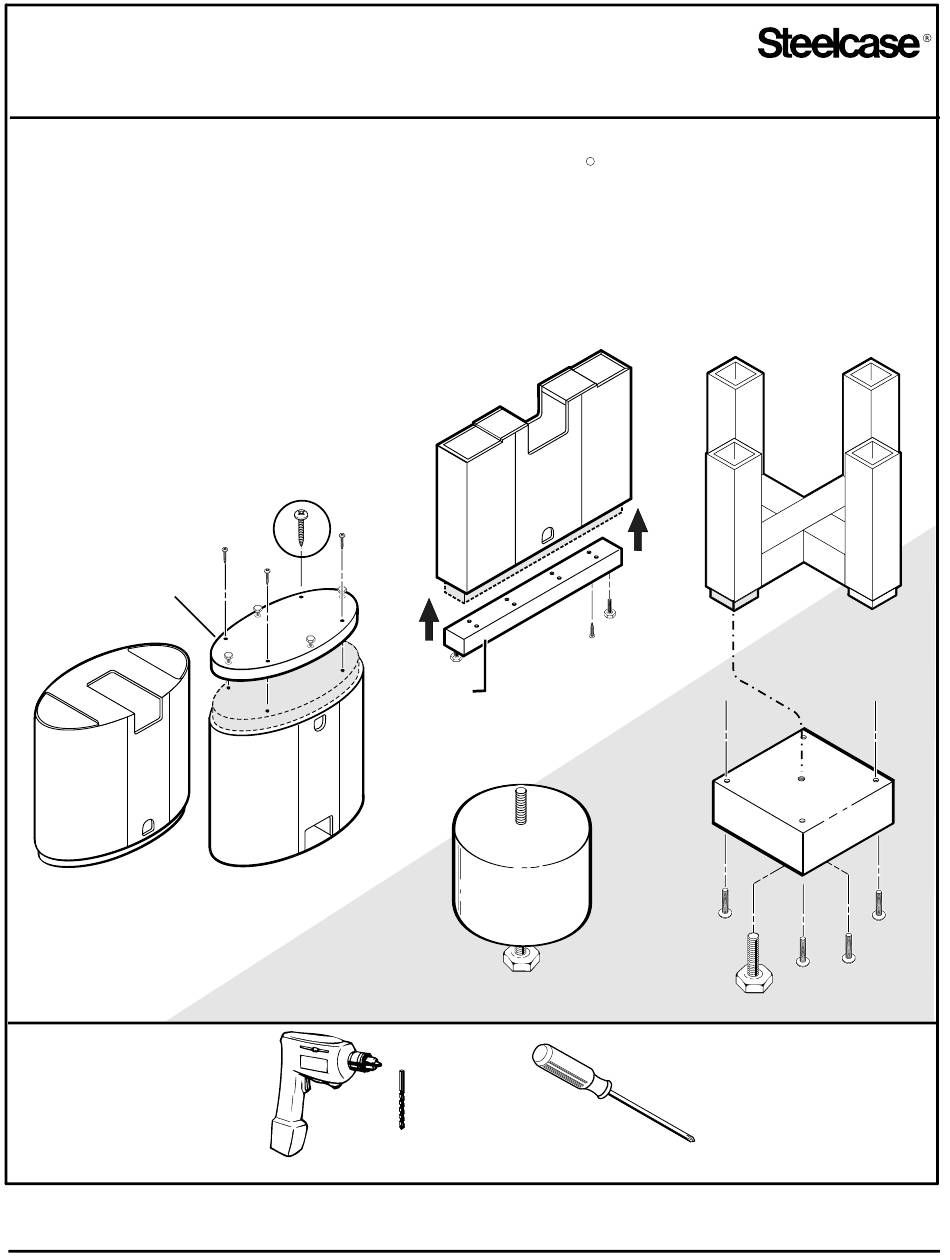 Steelcase®