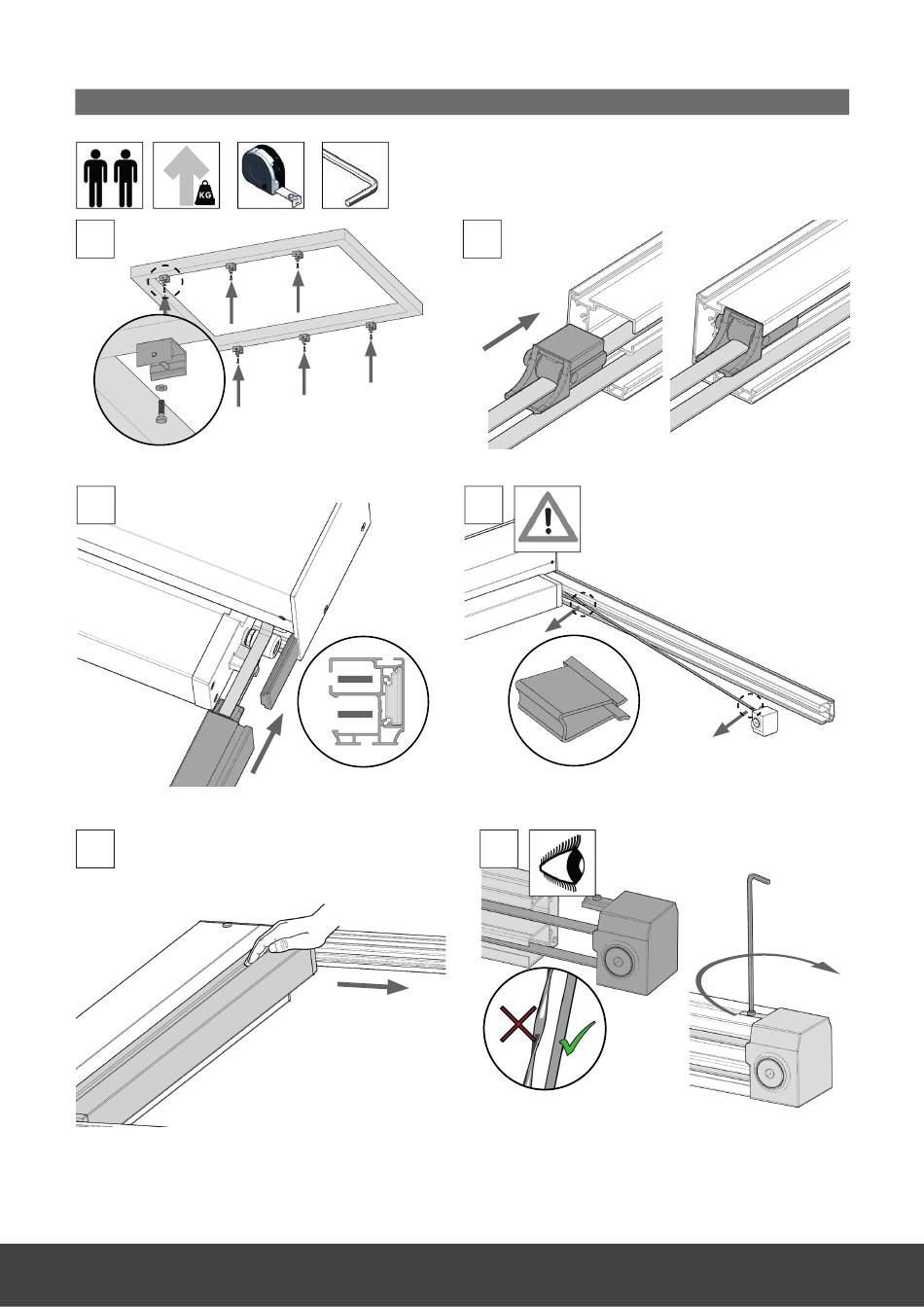 KG