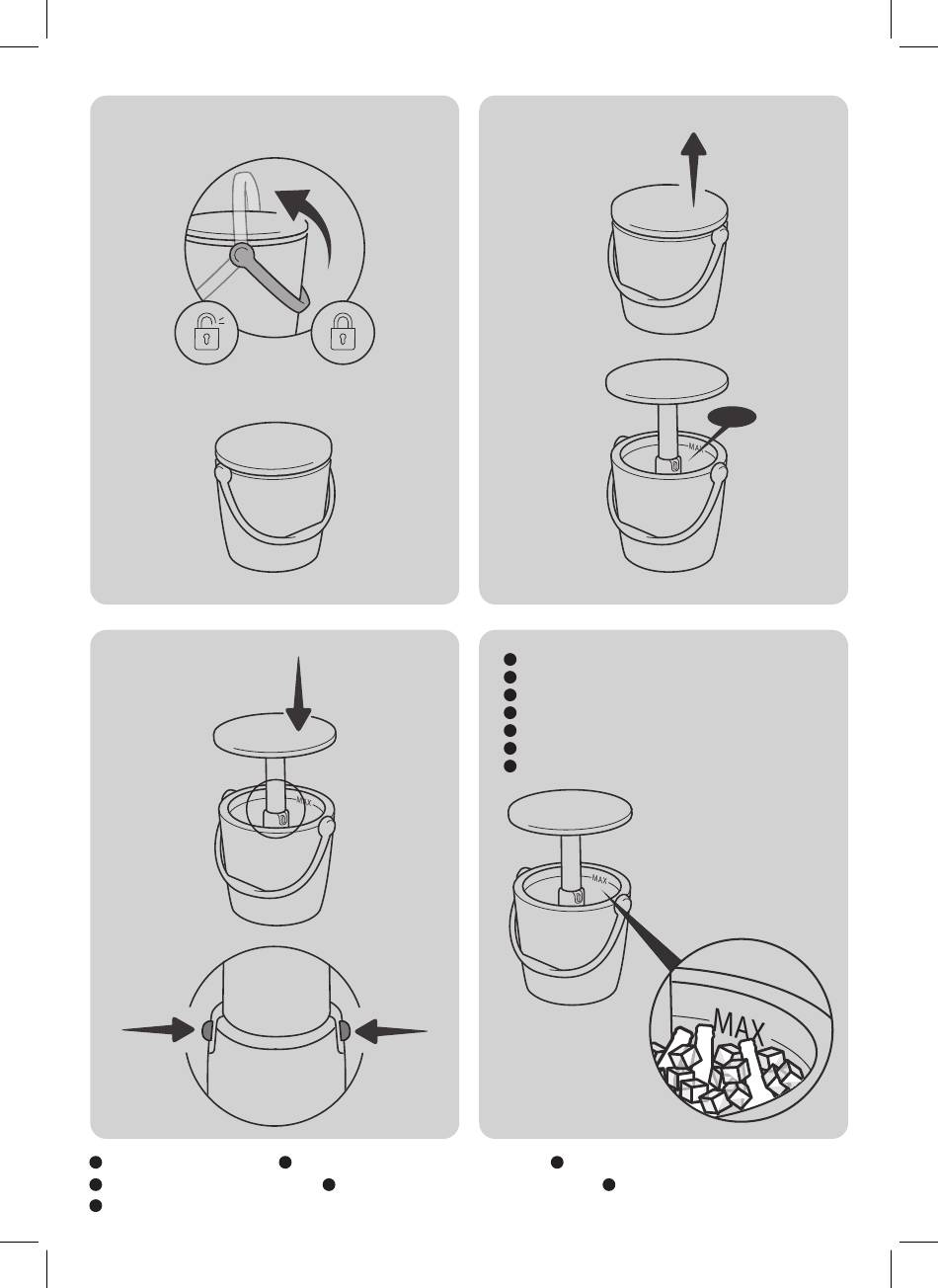 MAX

MAX

MAX

MAX