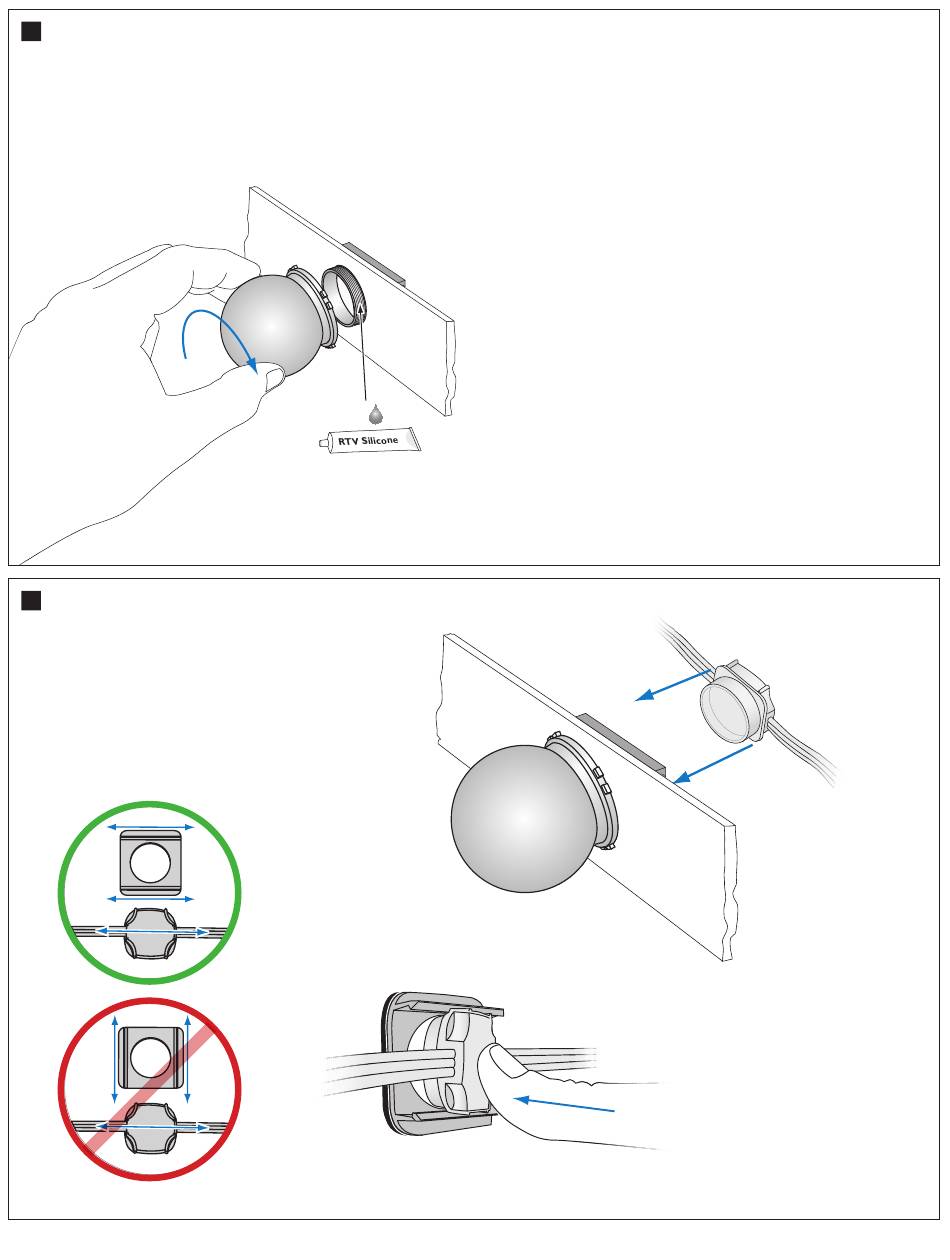 RTV Silicone