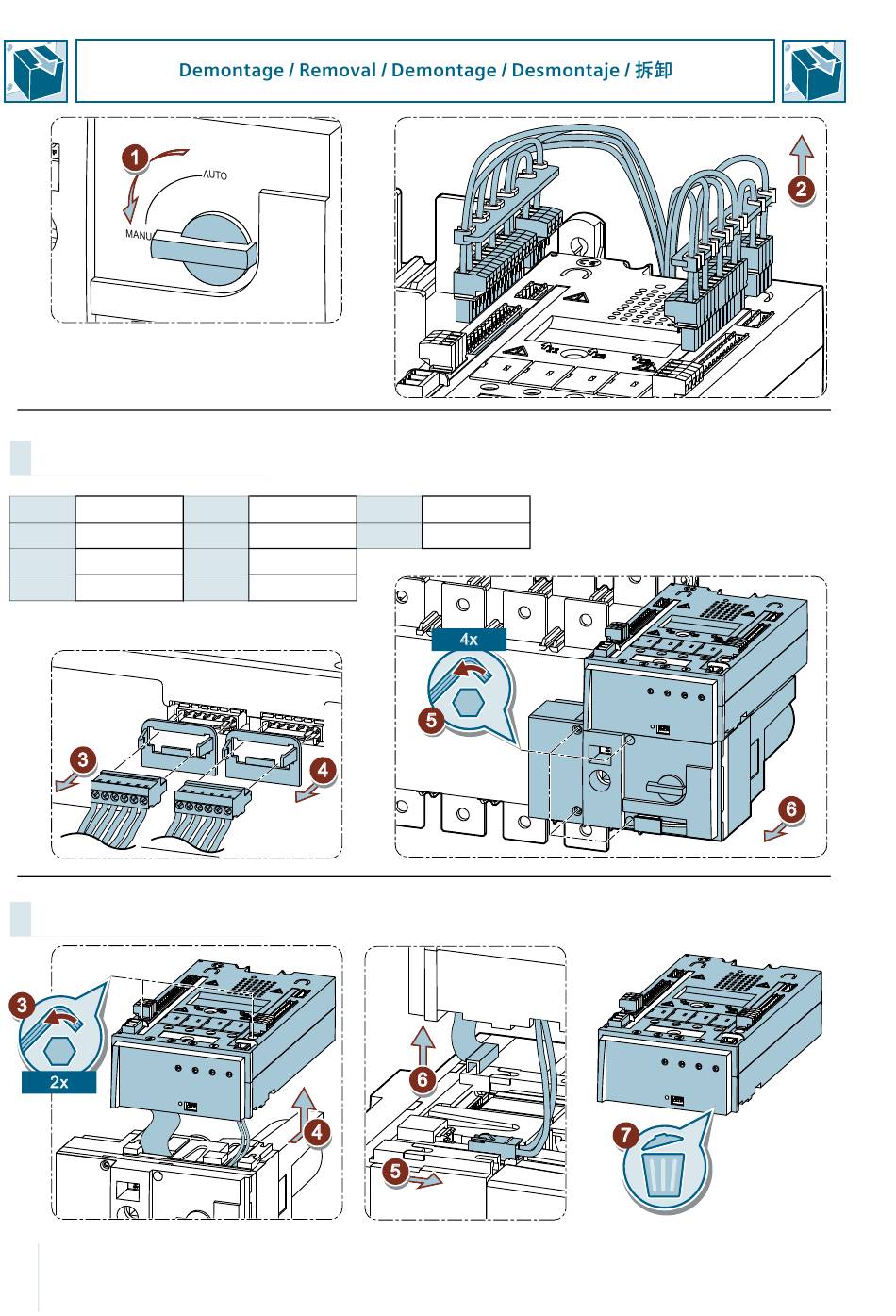 Demontage / Removal / Demontage / Desmontaje / 拆卸

1
AUTO
MANU

2

4x
5
6

3
4

3
2x
4

6
5

7