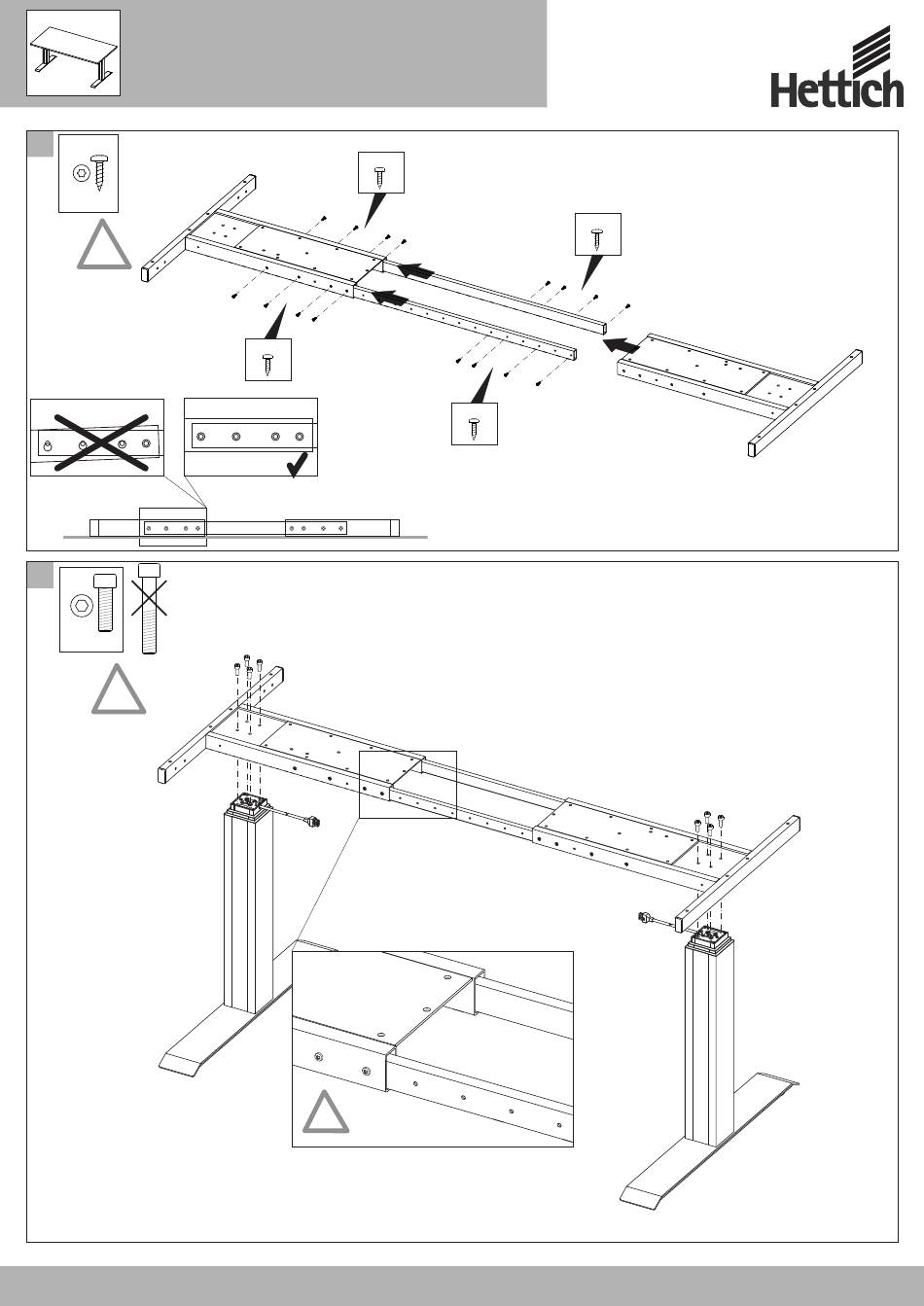 Hettich