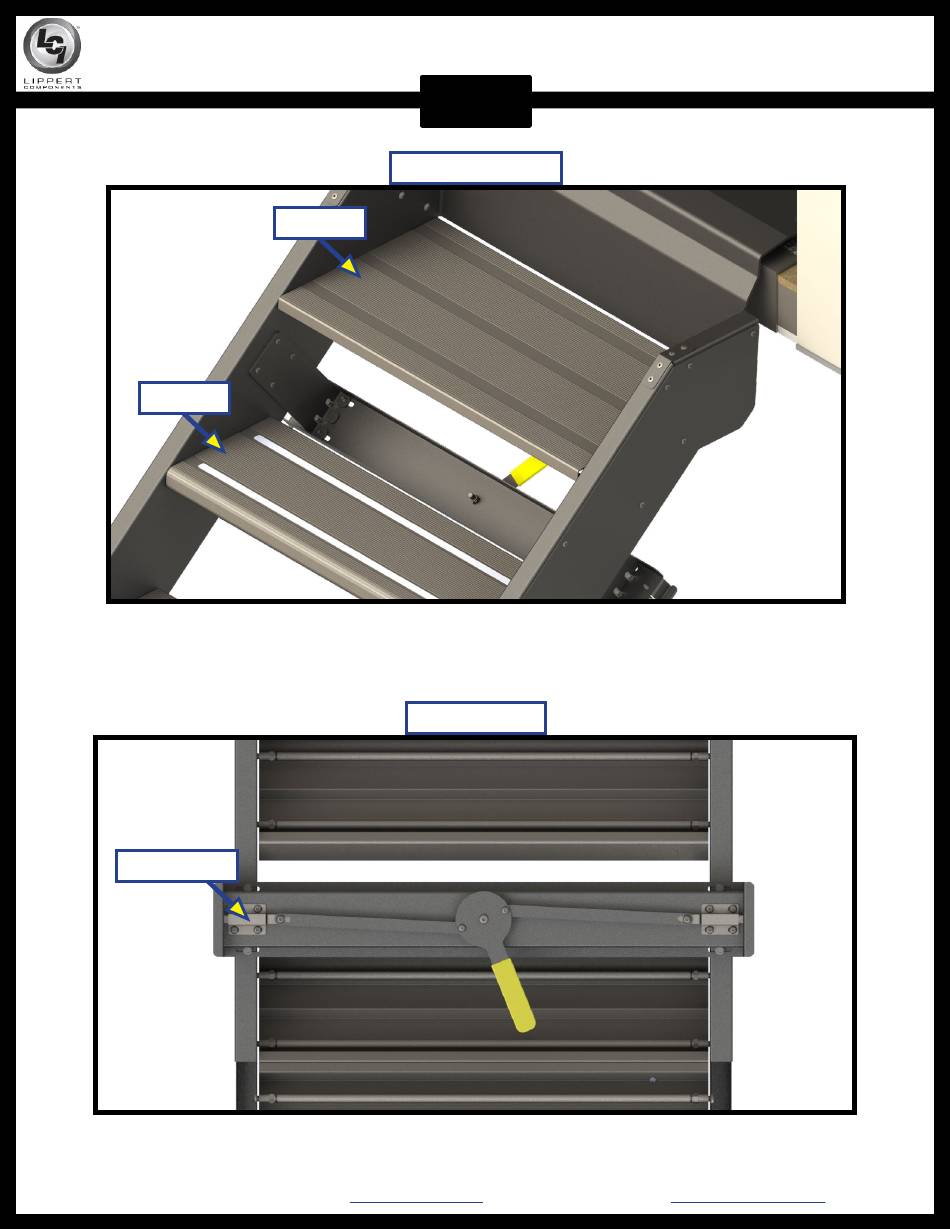 LCI
LIPPERT COMPONENTS