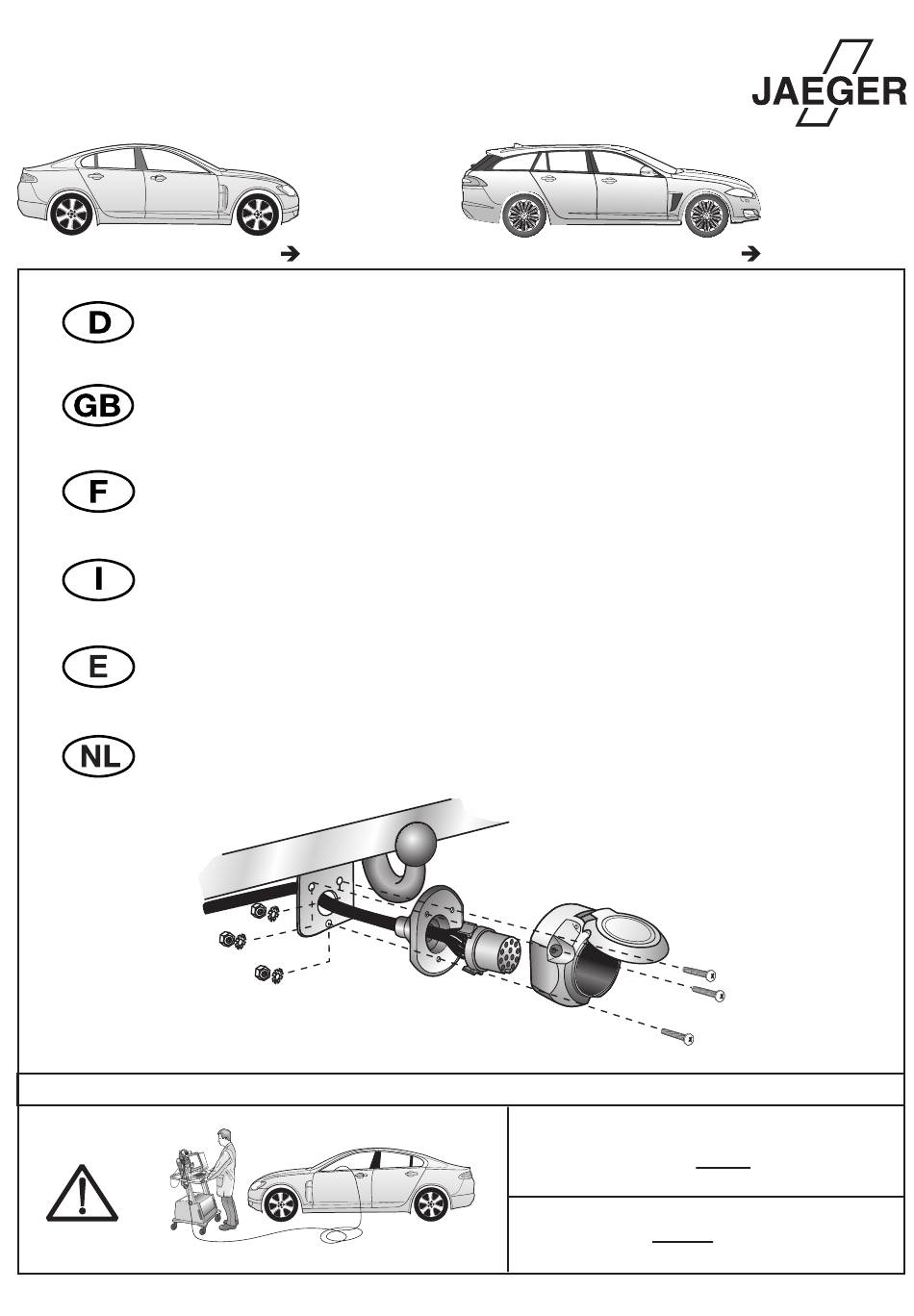 JAEGER

D

GB

F

I

E

NL