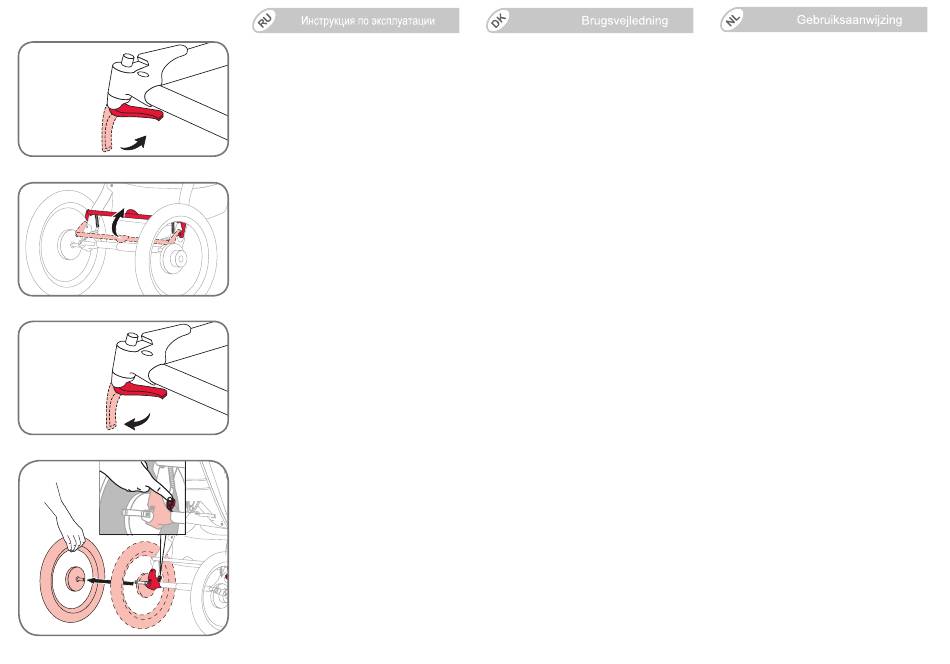 RU Инструкция по эксплуатации

DK Brugsvejledning

NL Gebruiksaanwijzing