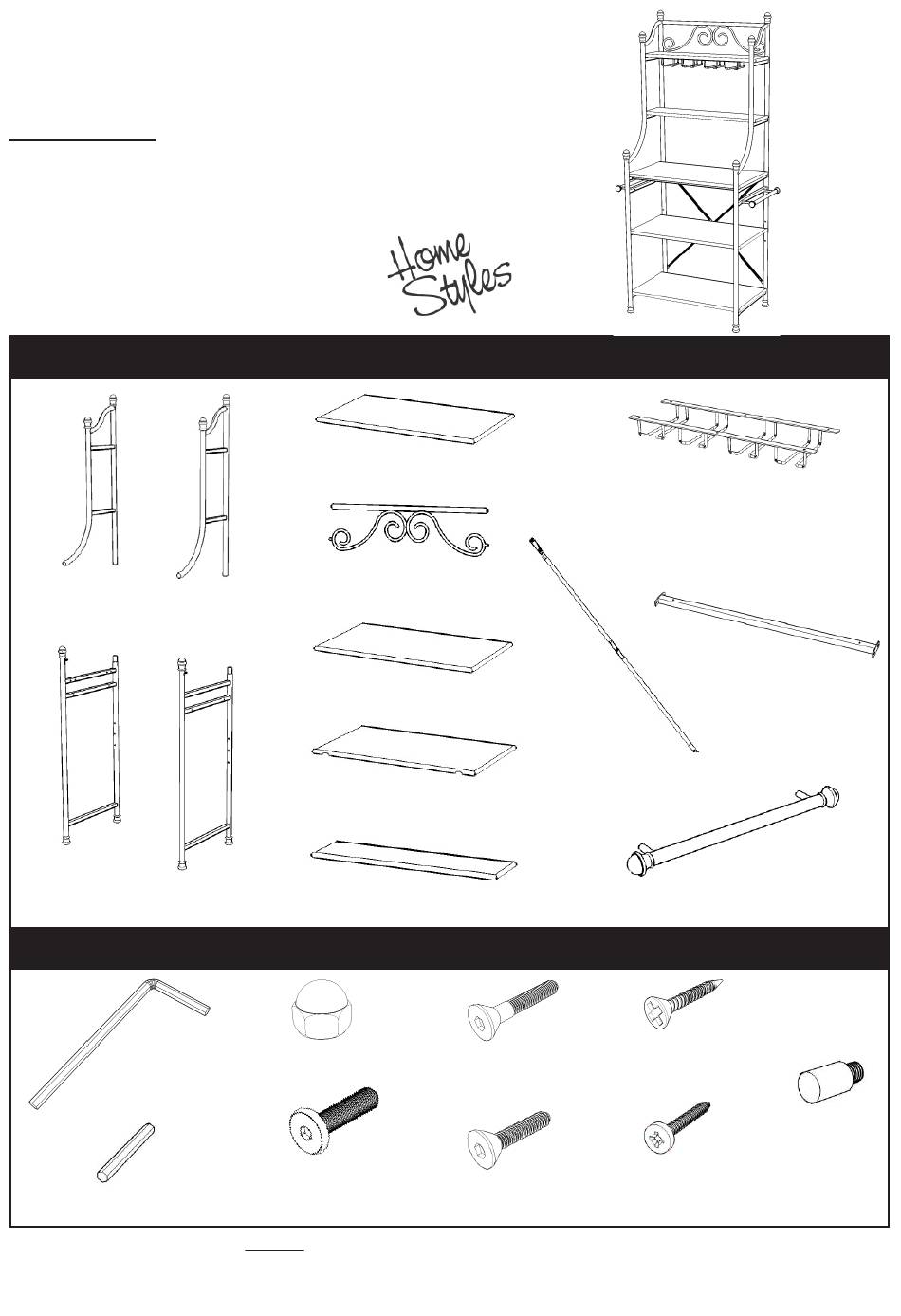 Home Styles