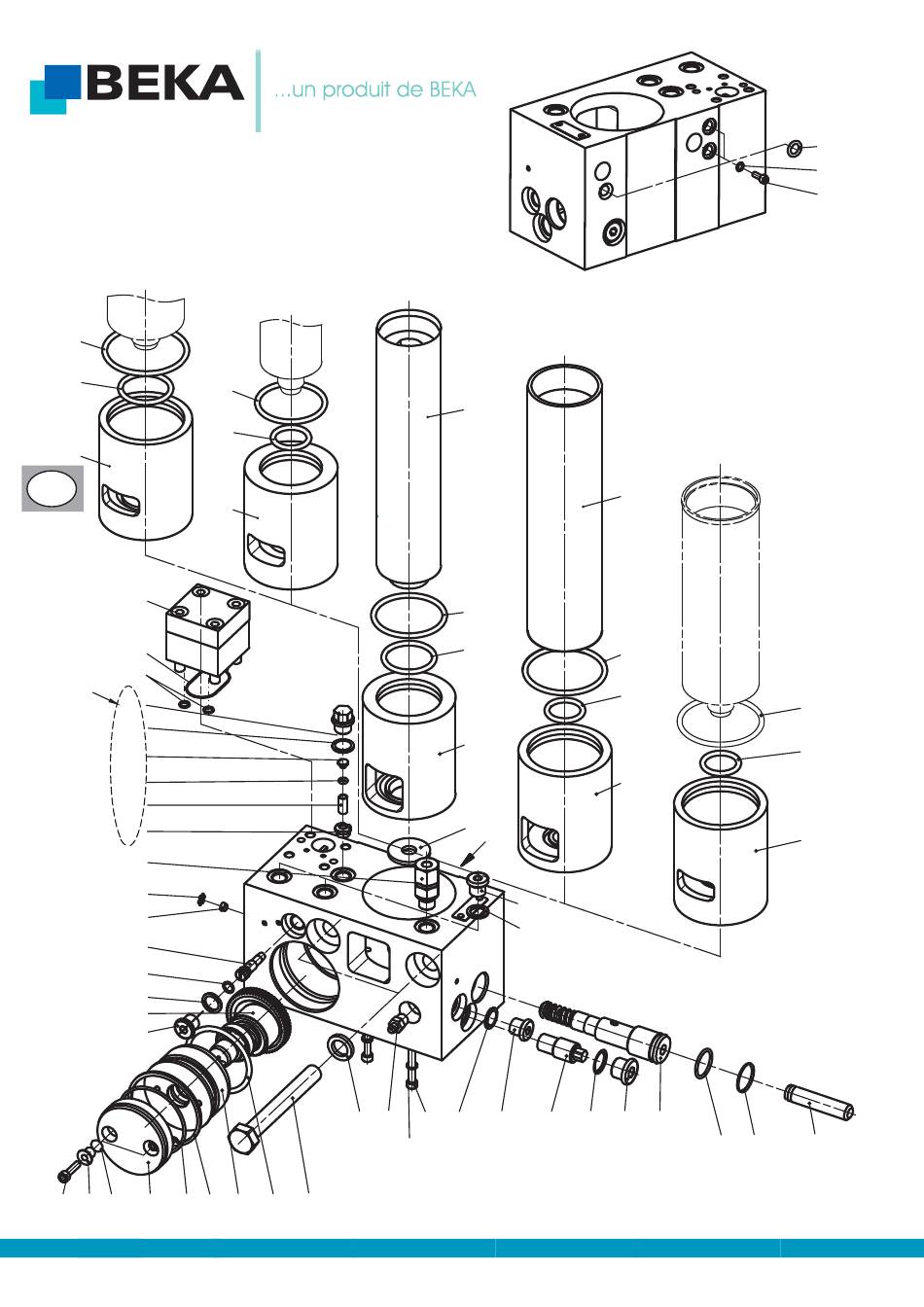 BEKA

...un produit de BEKA