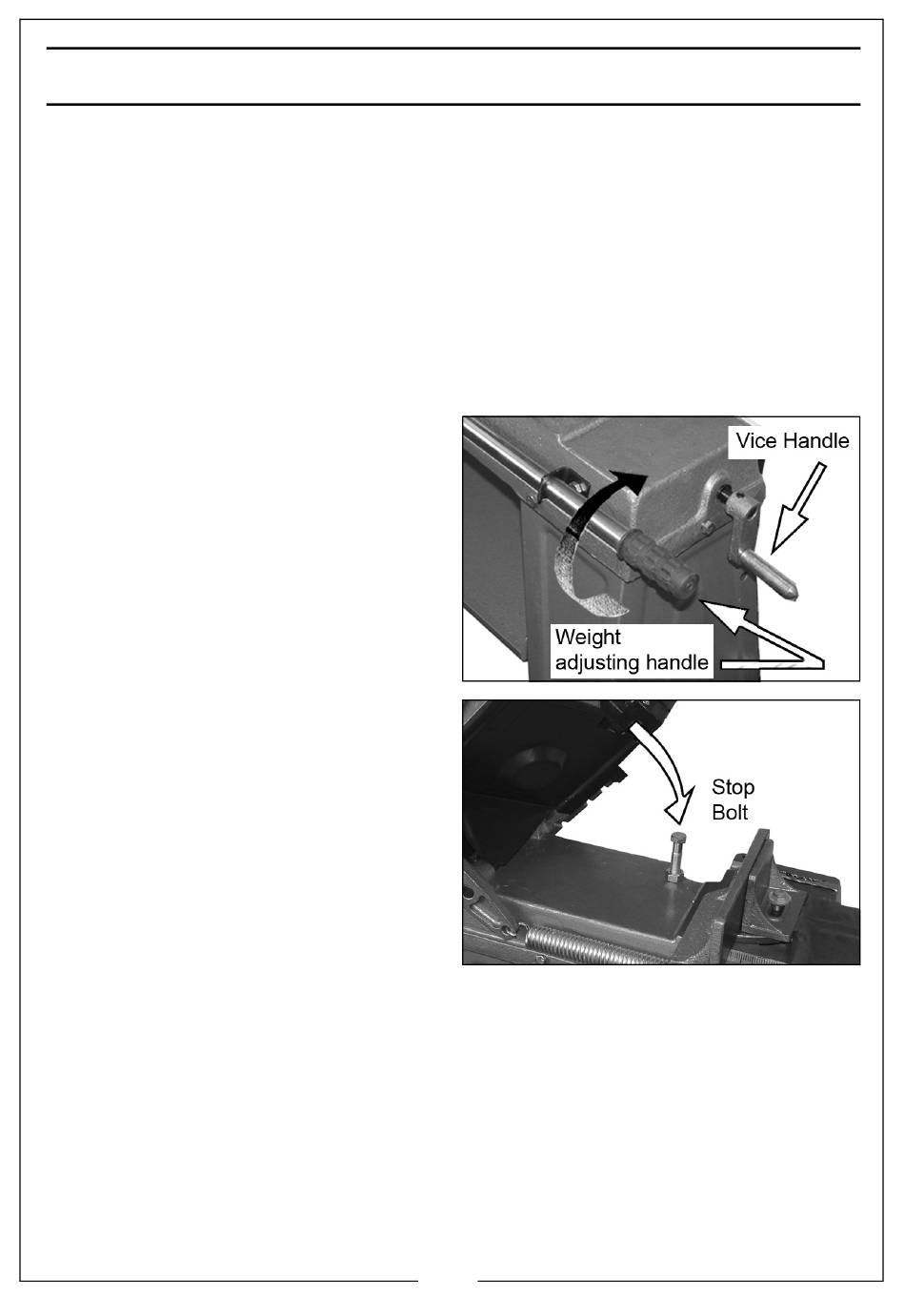 Vice Handle

Weight adjusting handle

Stop Bolt