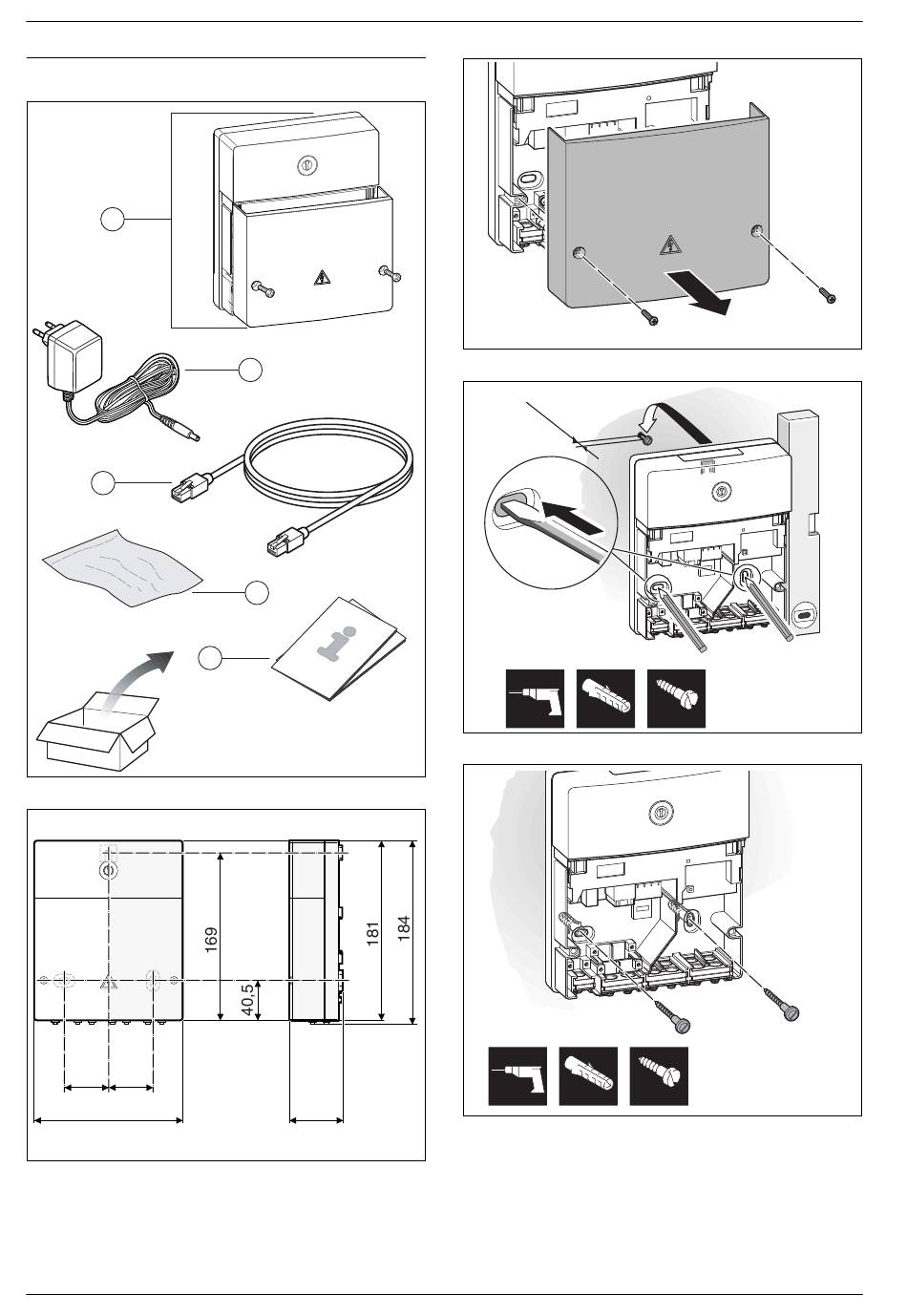 169

40,5

181

184