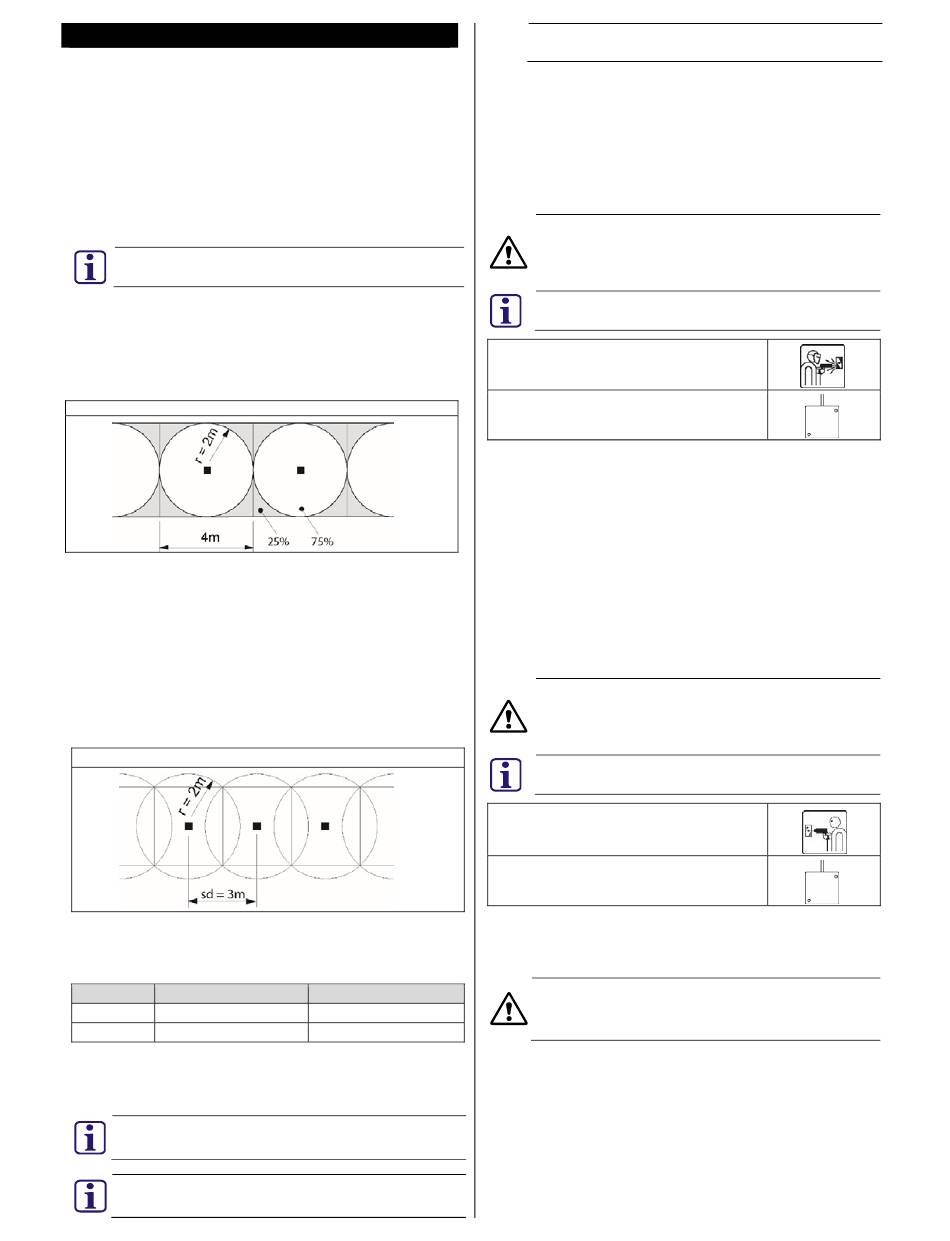 r = 2m

4m

25%

75%

r = 2m

sd = 3m