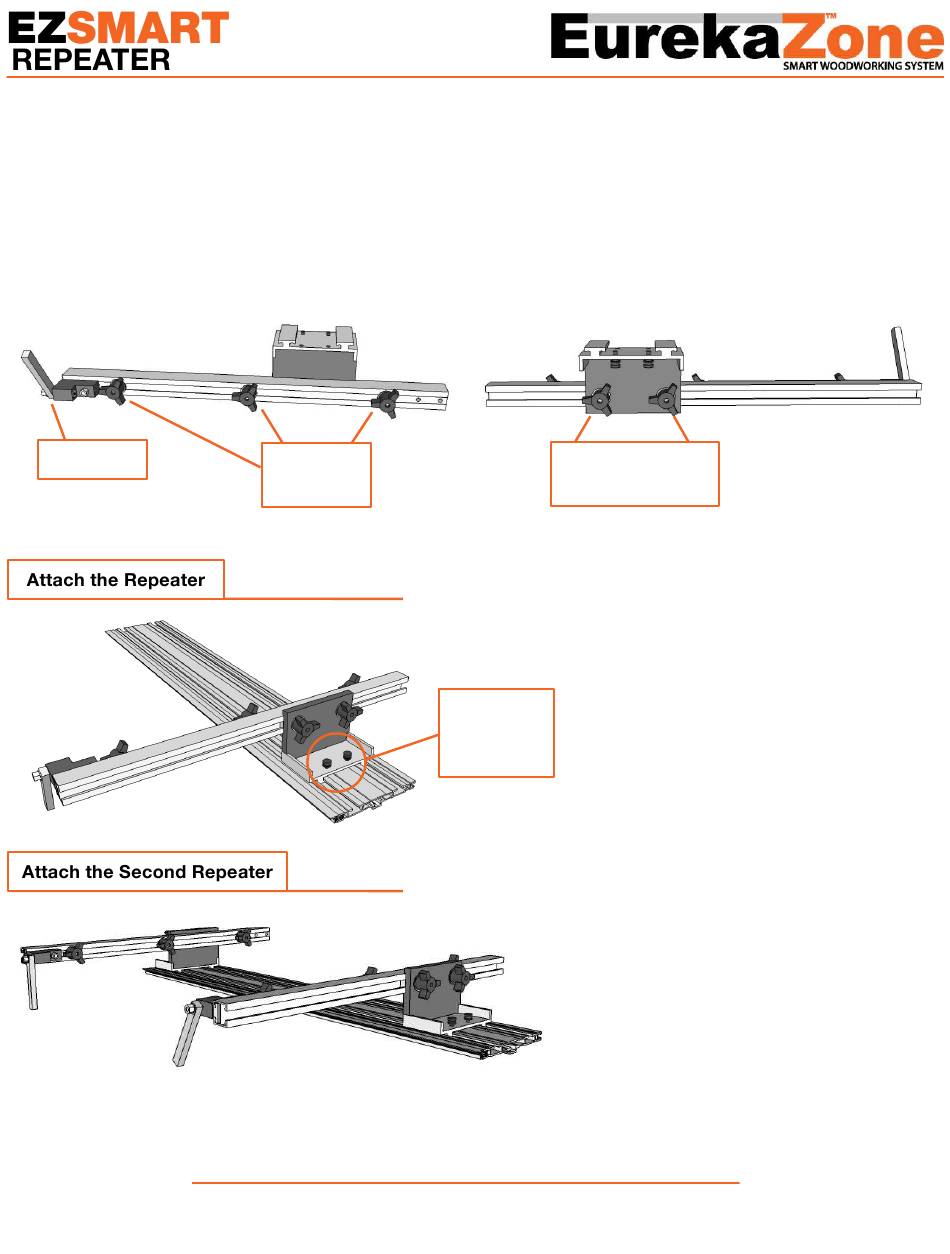 EZSMART REPEATER

EurekaZone™ SMART WOODWORKING SYSTEM

Attach the Repeater

Attach the Second Repeater