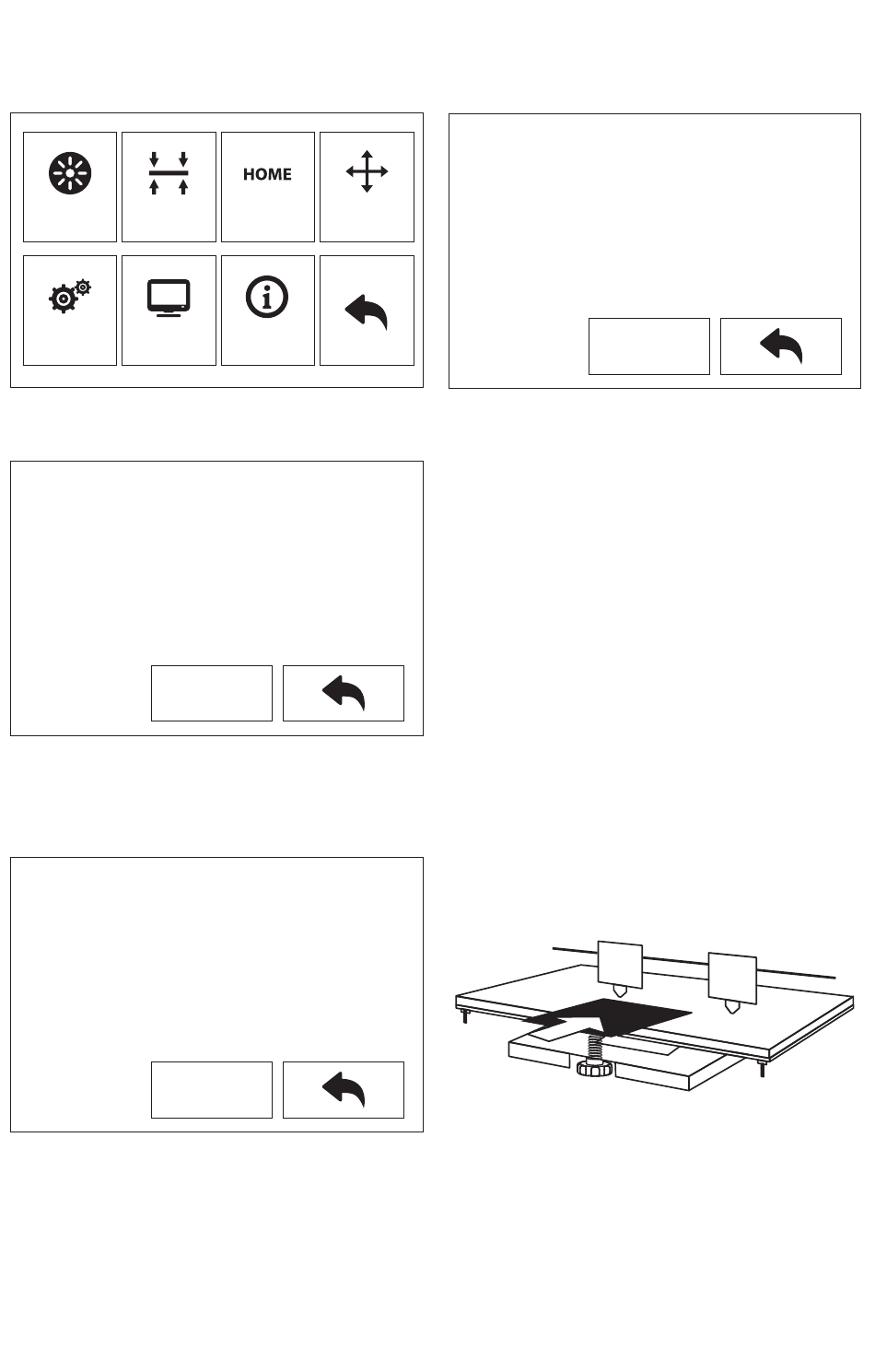 HOME