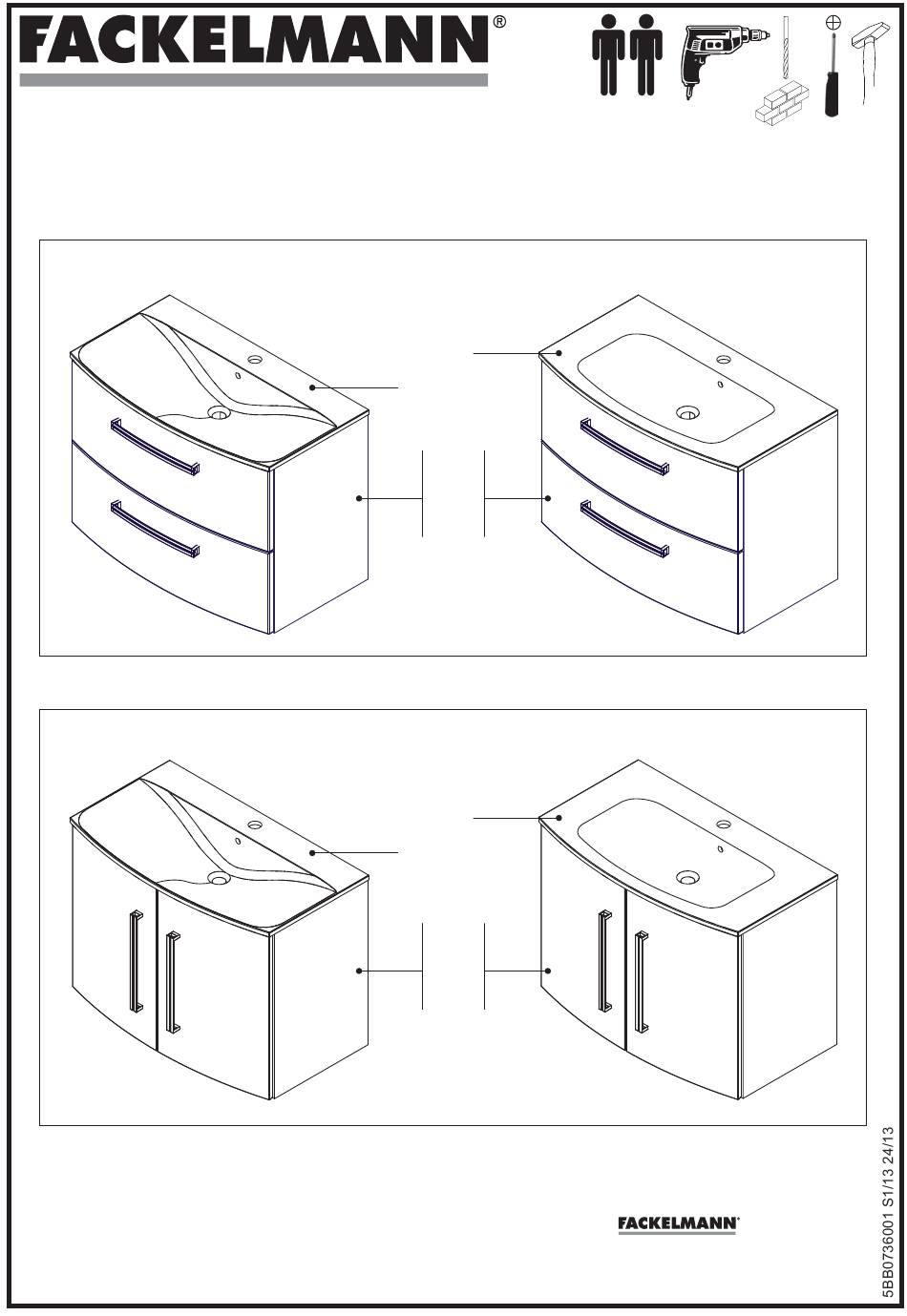 FACKELMANN®

FACKELMANN®

5BB0736001 S1/13 24/13