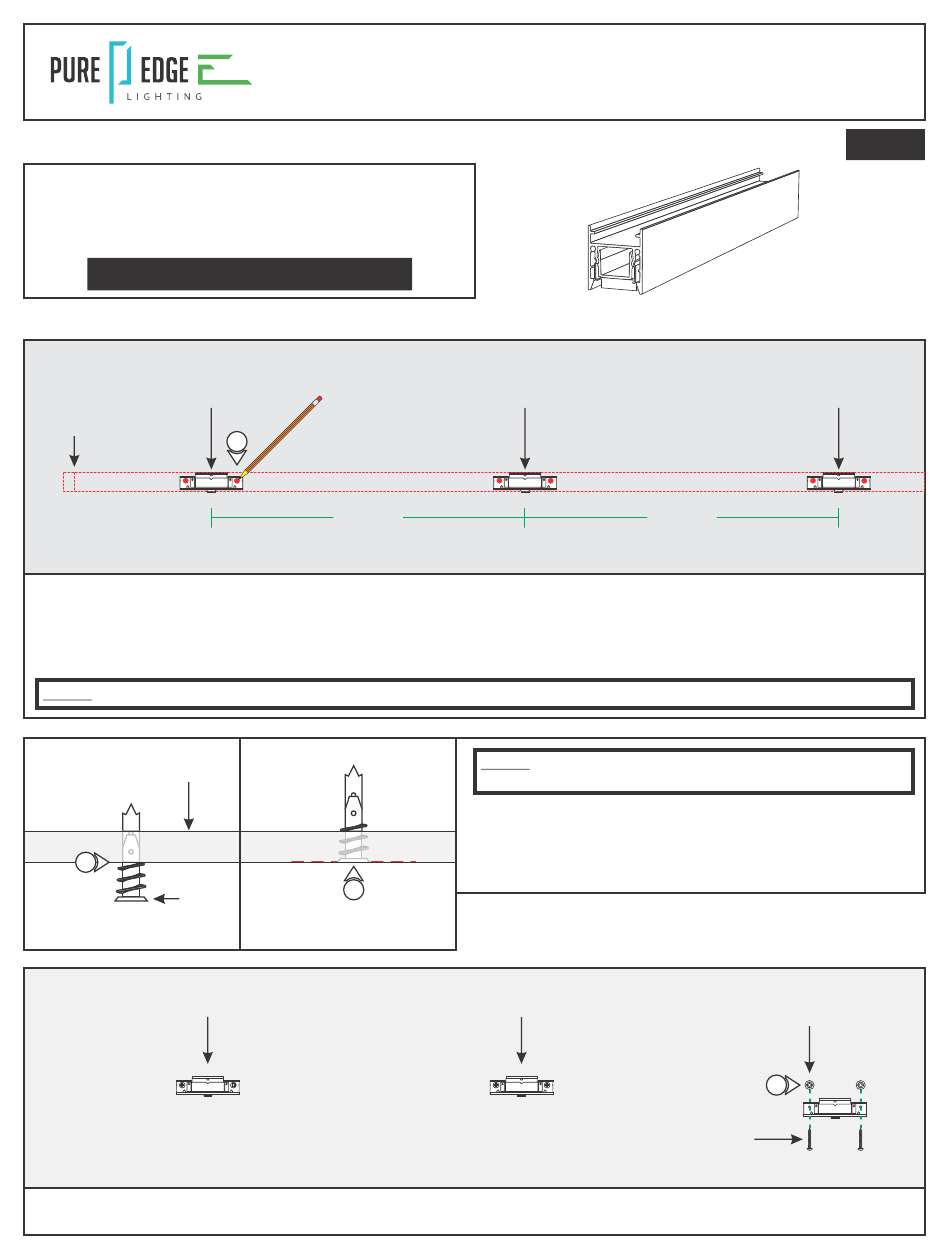 PURE EDGE
LIGHTING