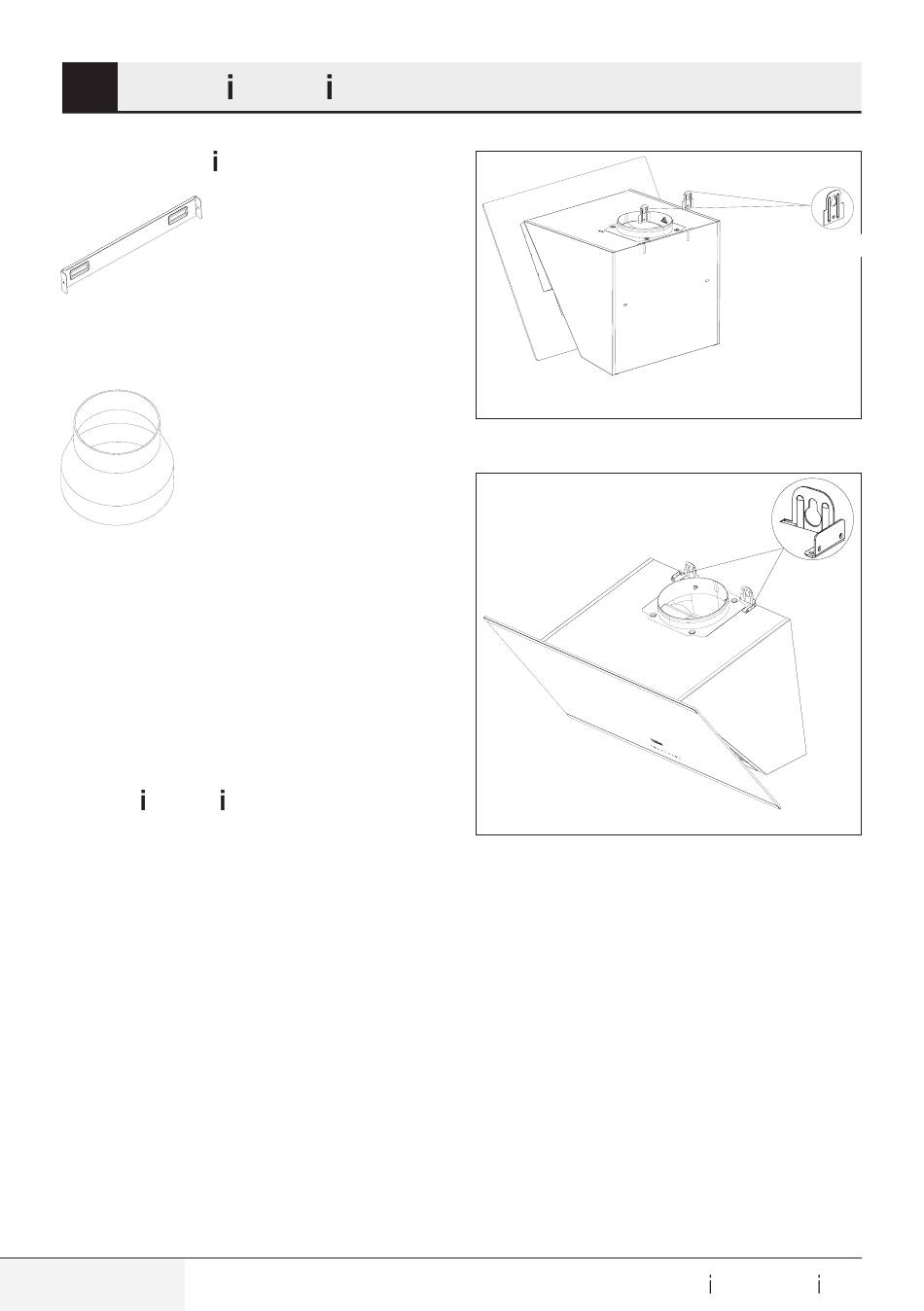 i i

i

i i

i i