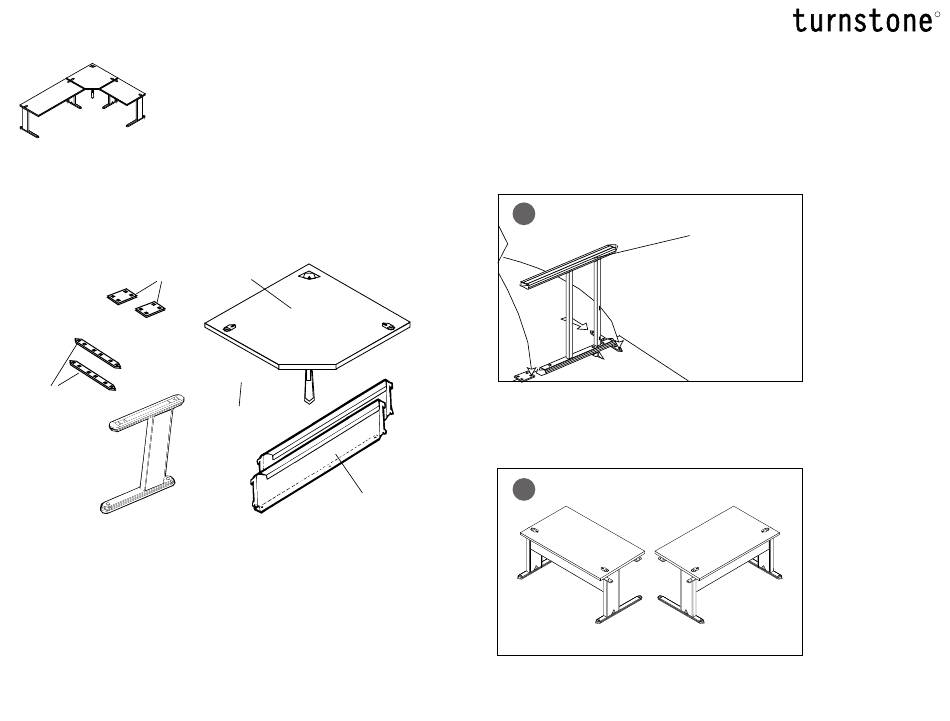 turnstone