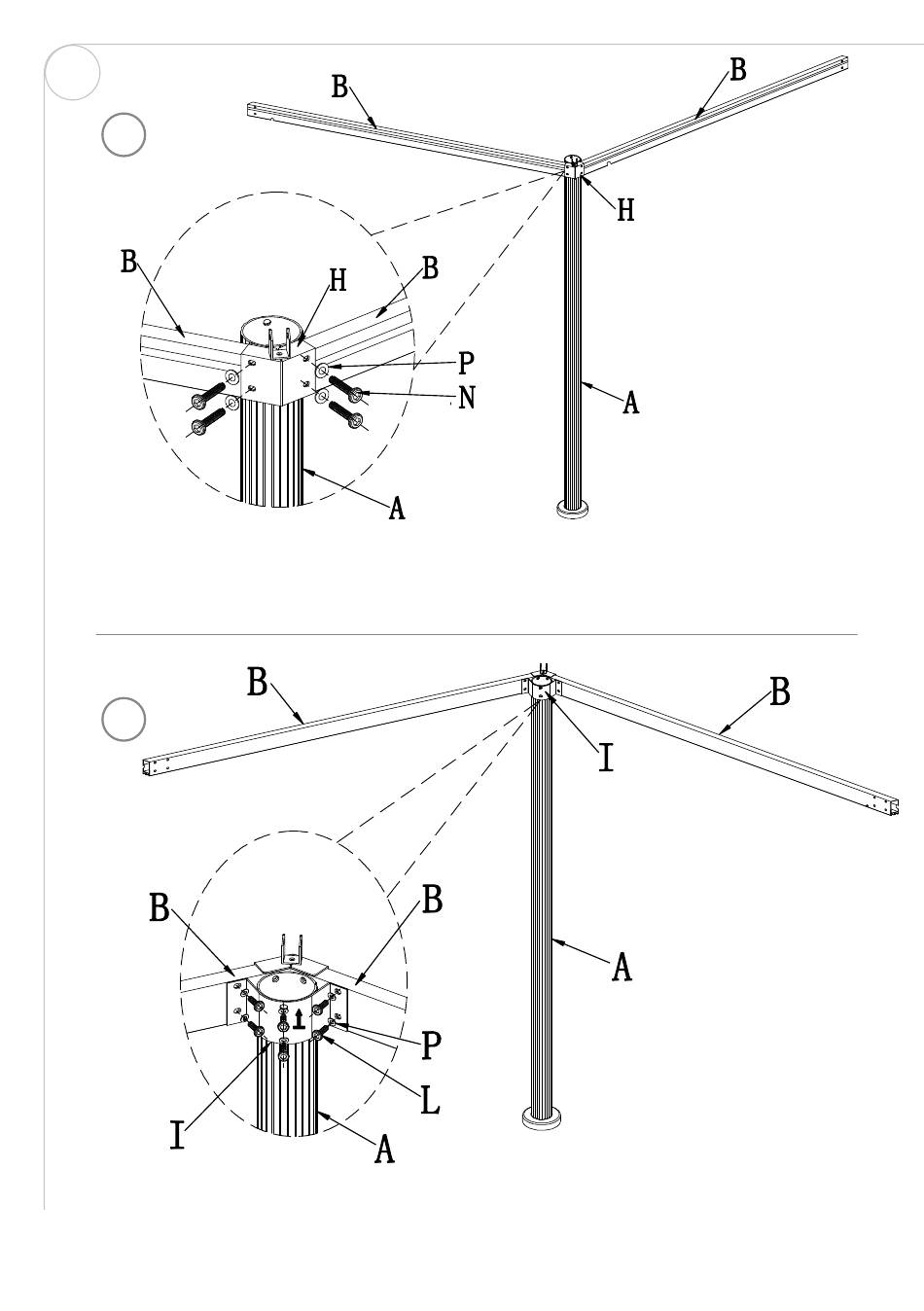 B
B
H
B
H
B
P
N
A
A

B
B
I
B
B
A
P
L
I
A