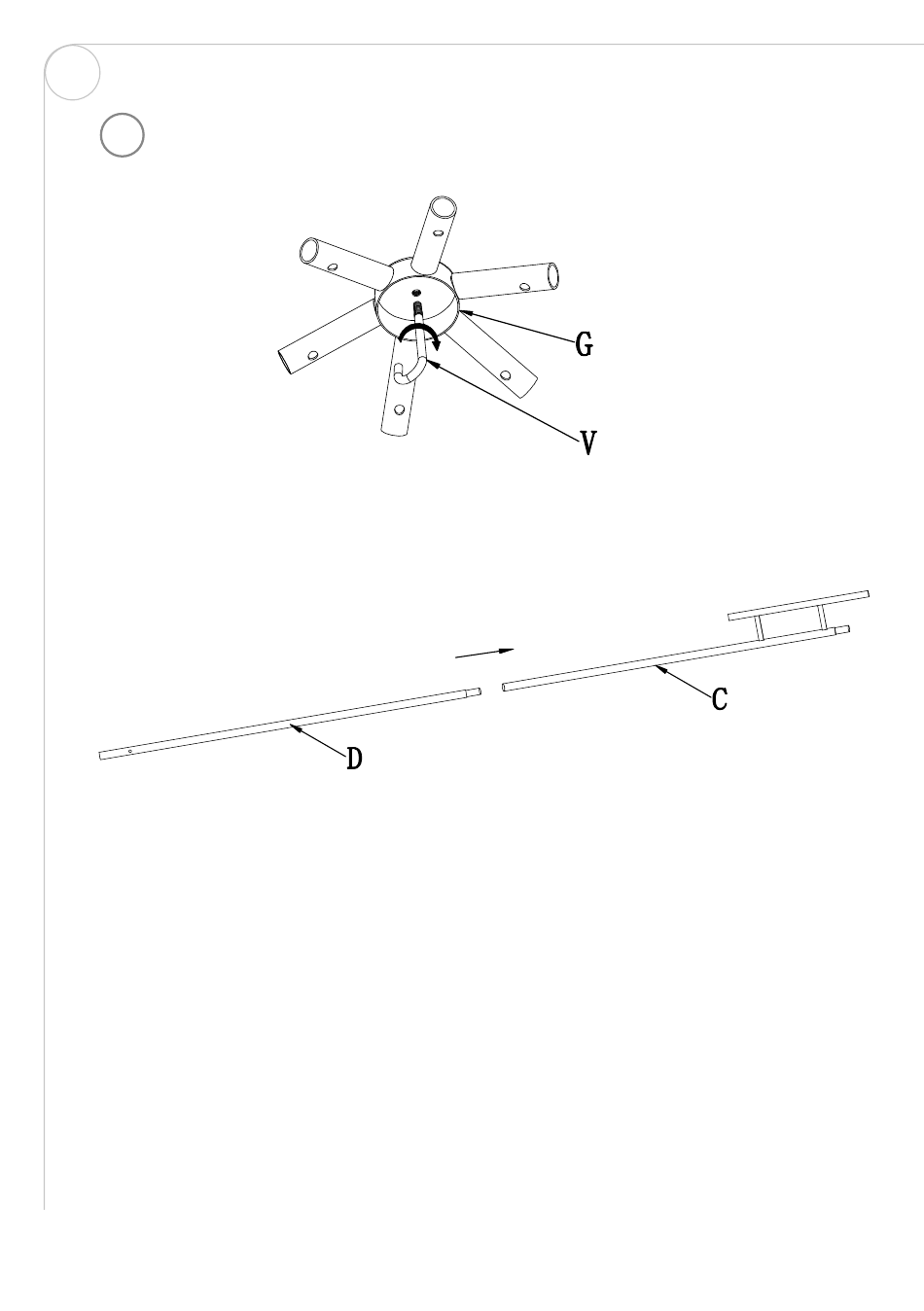 G

V

C

D