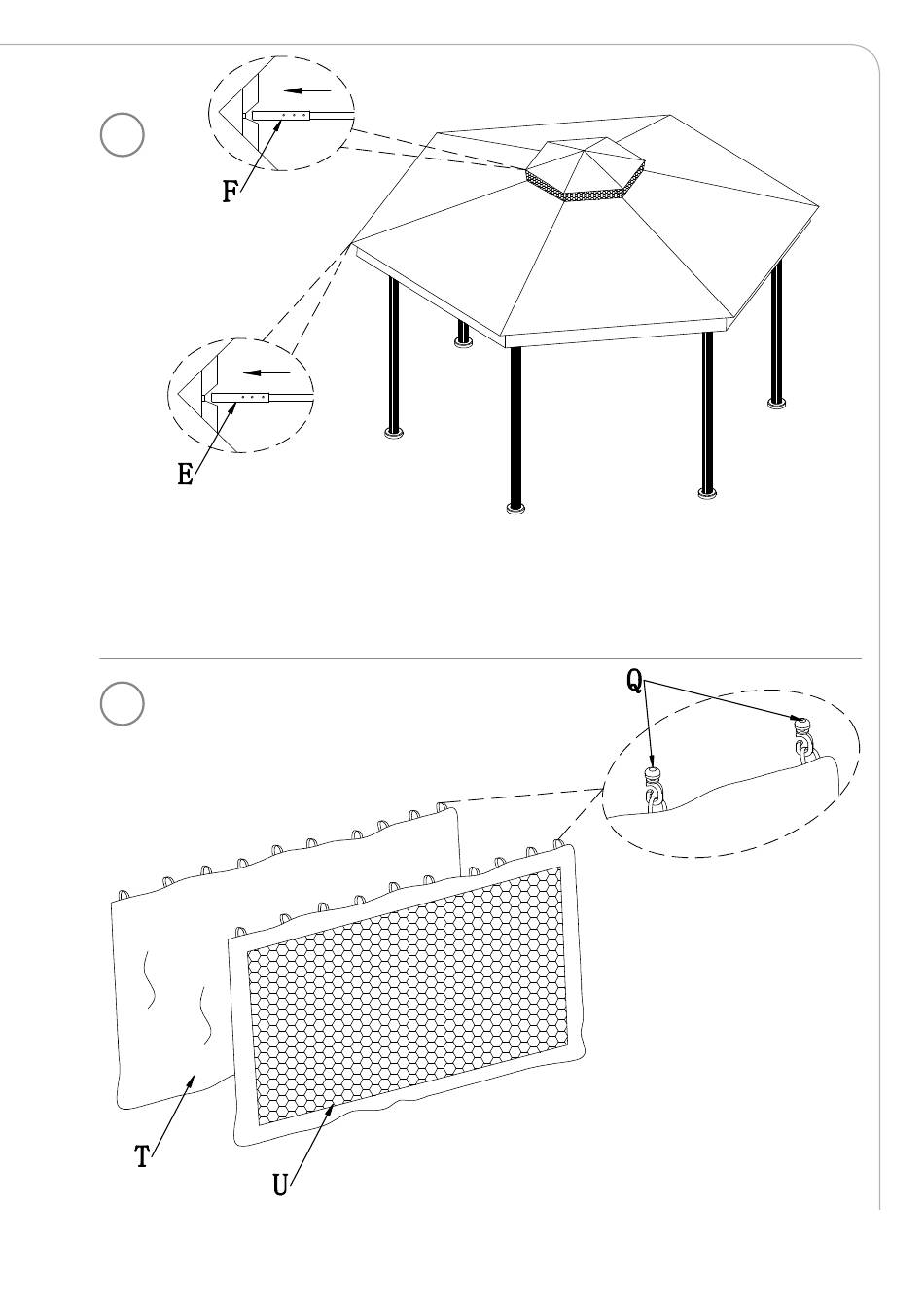 F

E

Q

T

U