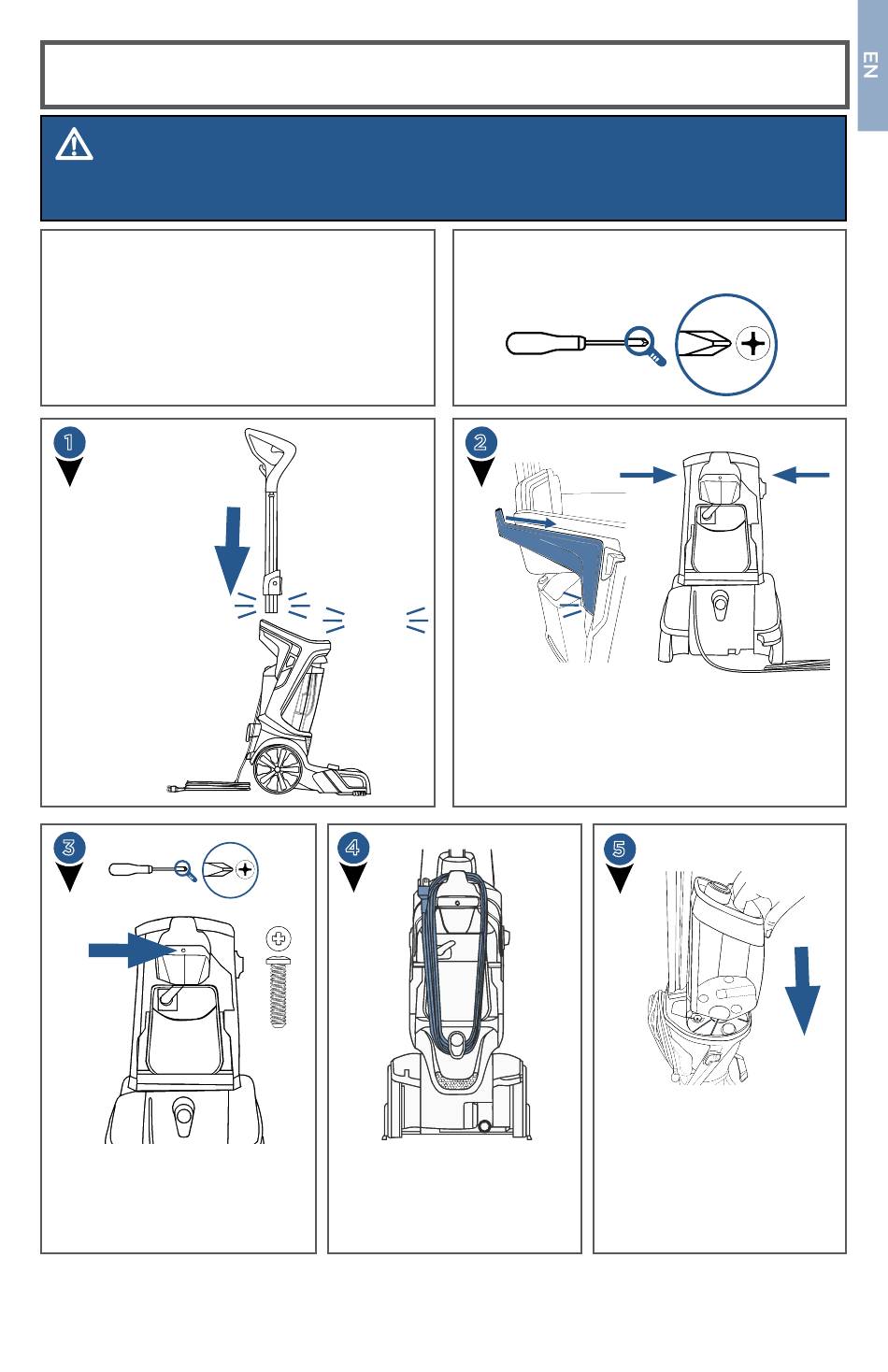 EN

1

2

3

4

5