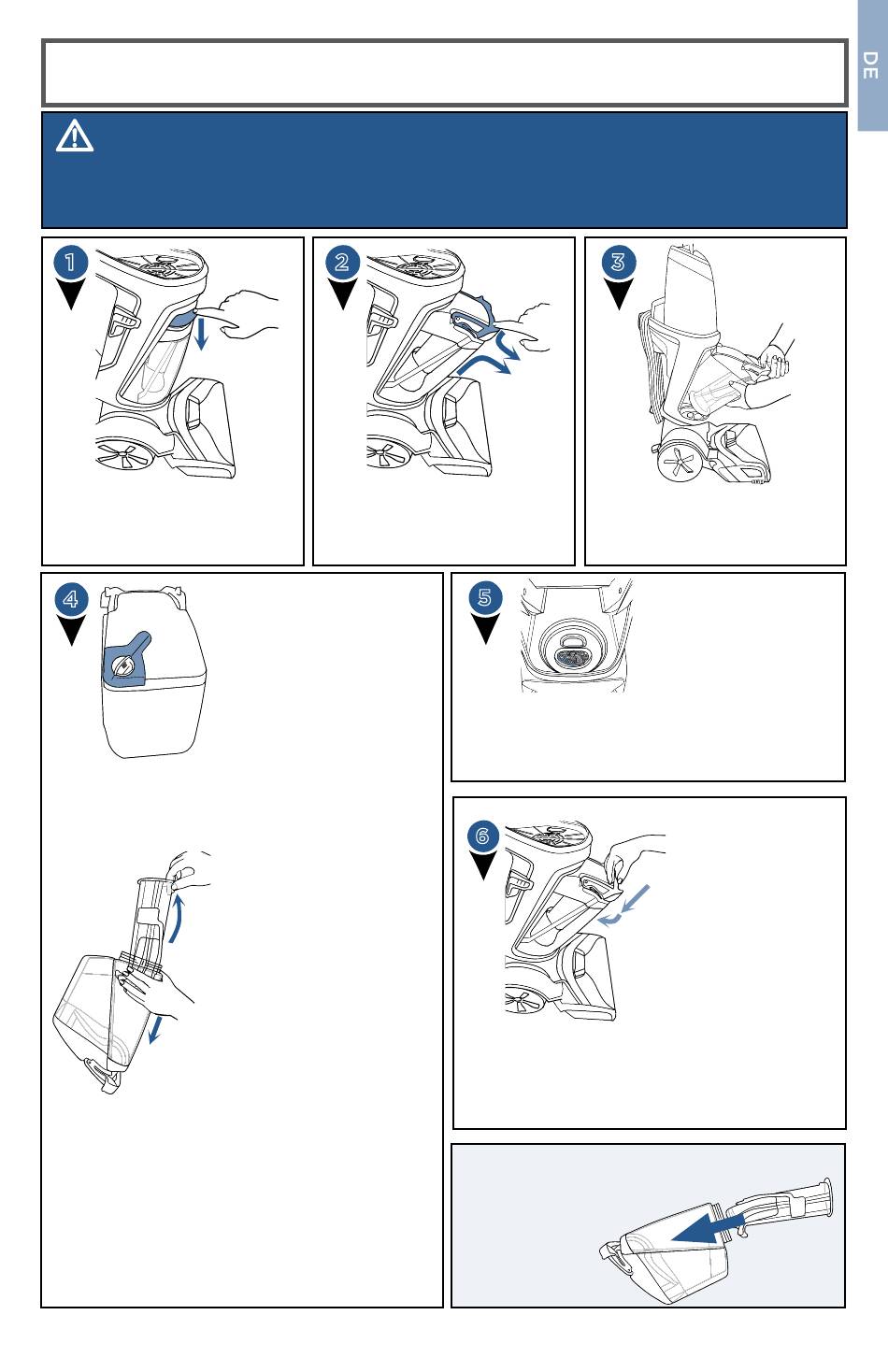 DE

1

2

3

4

5

6