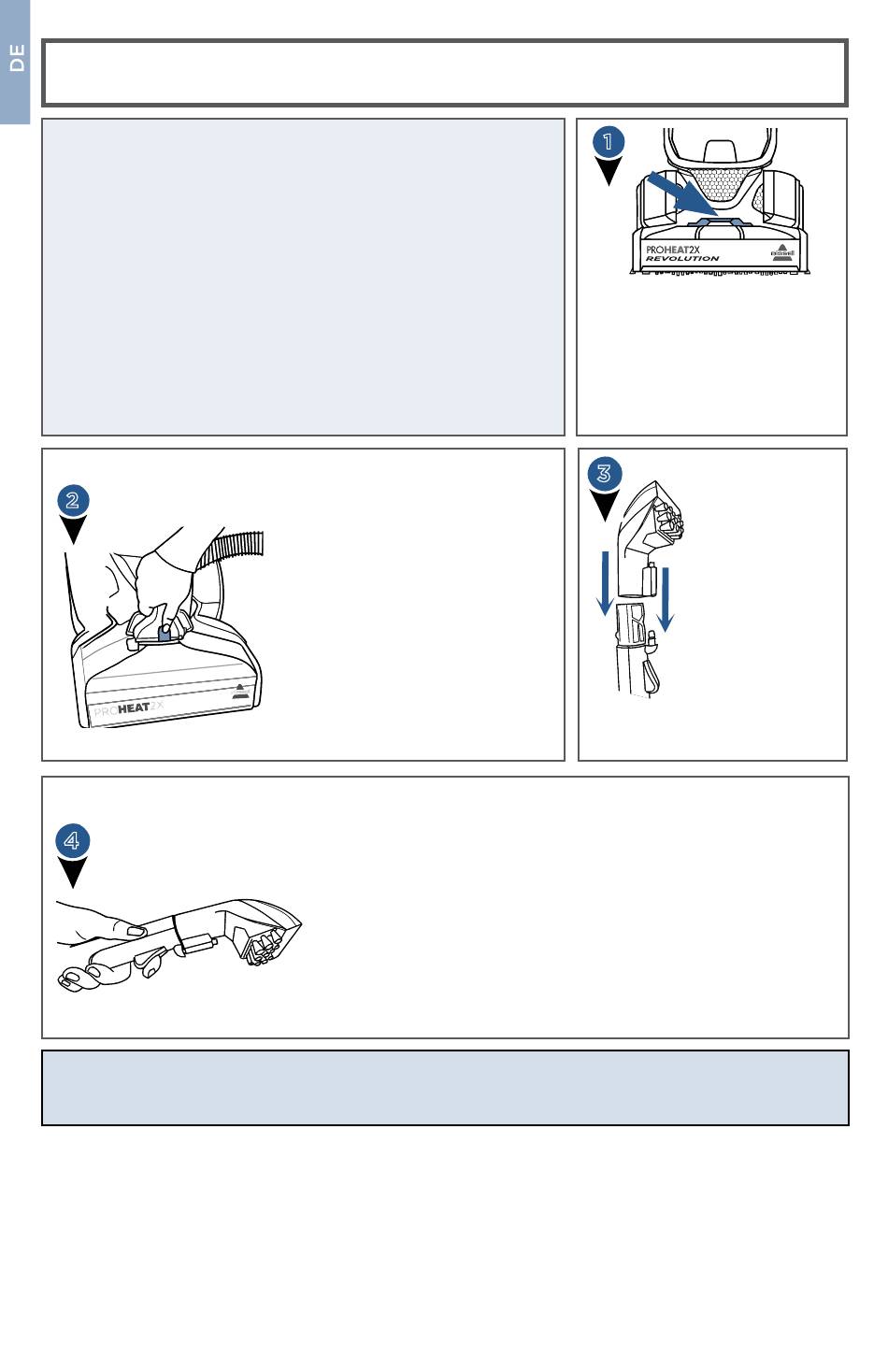 DE

1

PROHEAT2X
REVOLUTION

BISSELL

2

PROHEAT2X

3

4