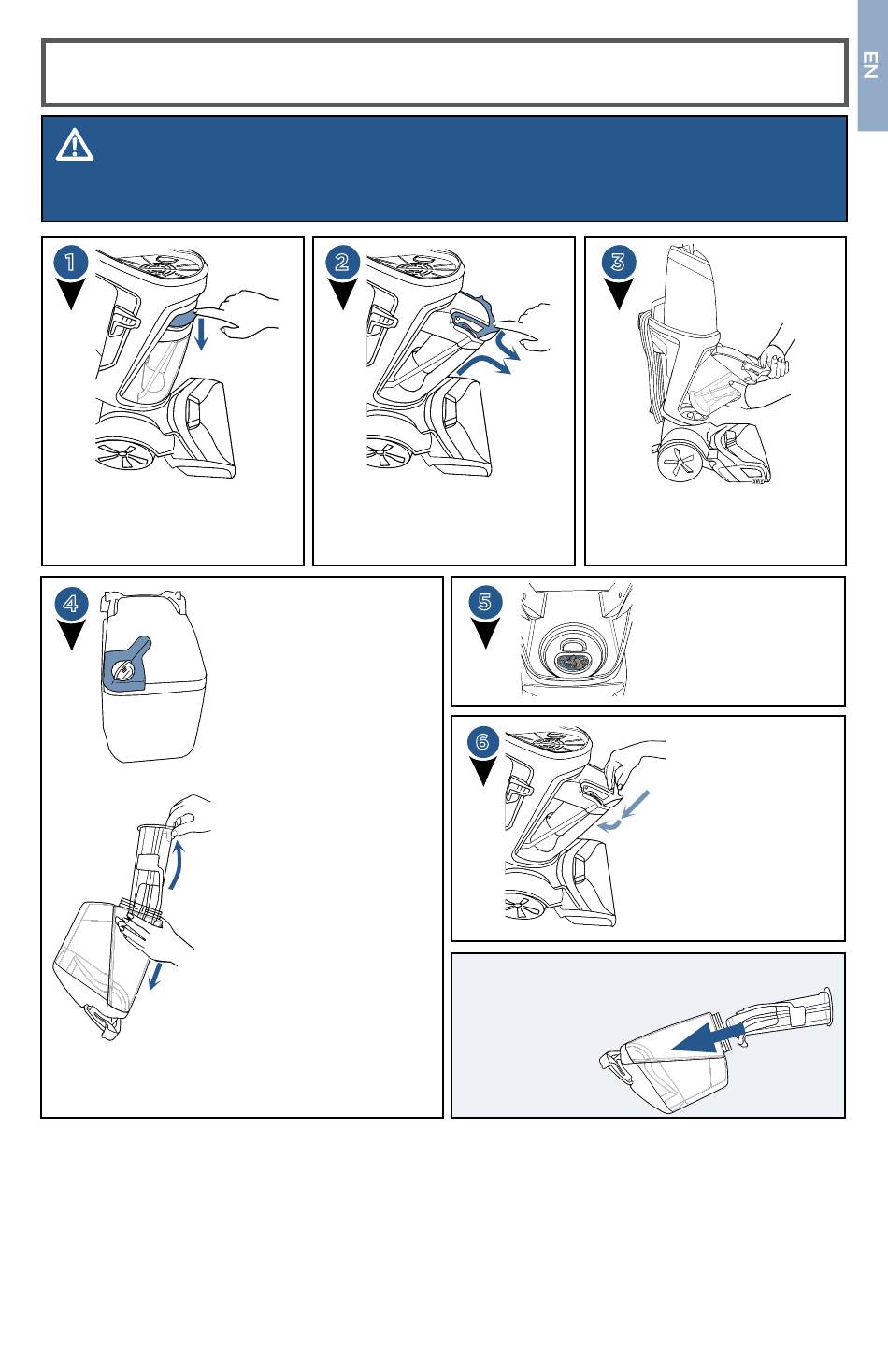 EN

1

2

3

4

5

6