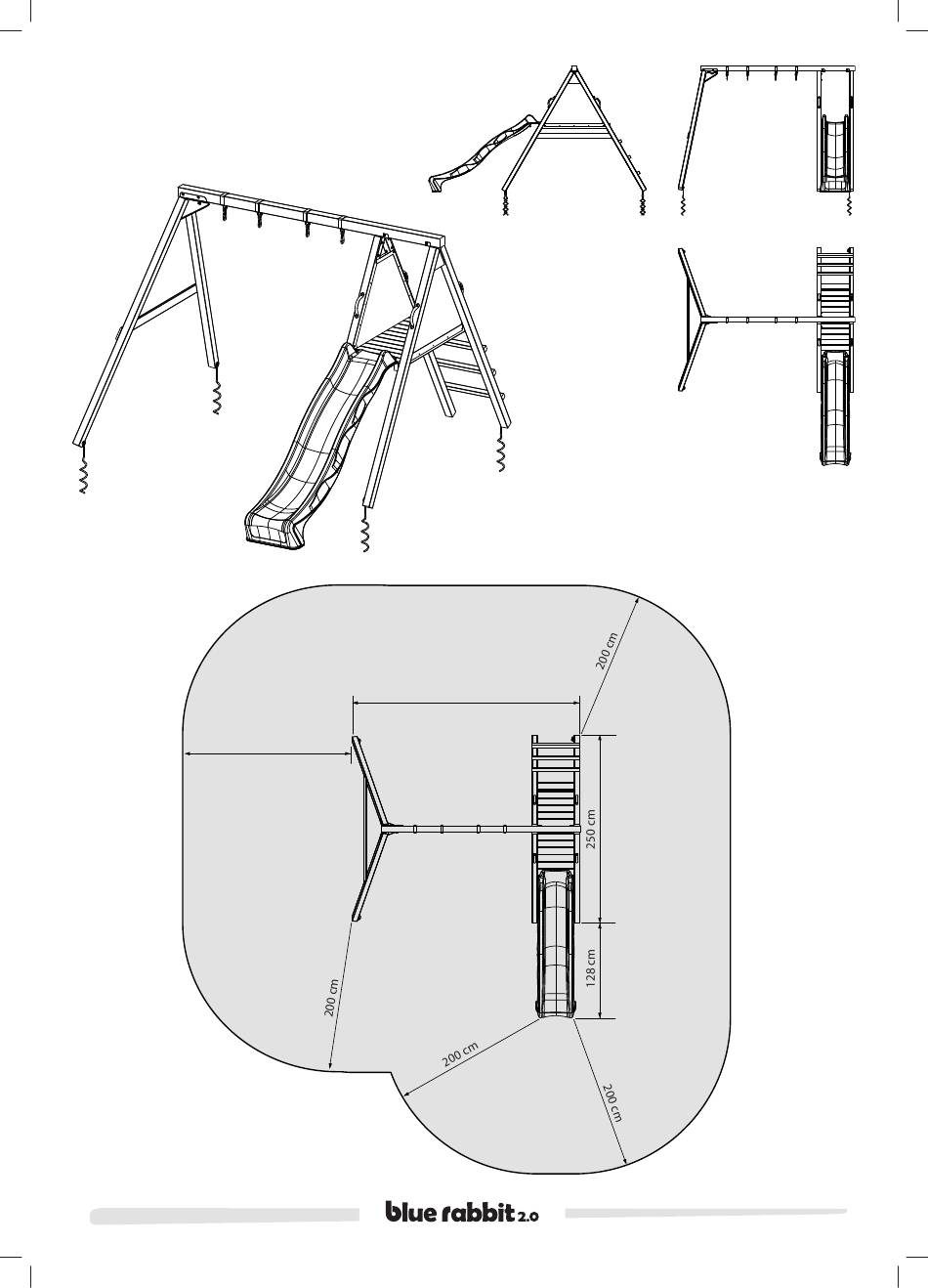 200 cm

250 cm

128 cm

200 cm

200 cm

200 cm

blue rabbit 2.0