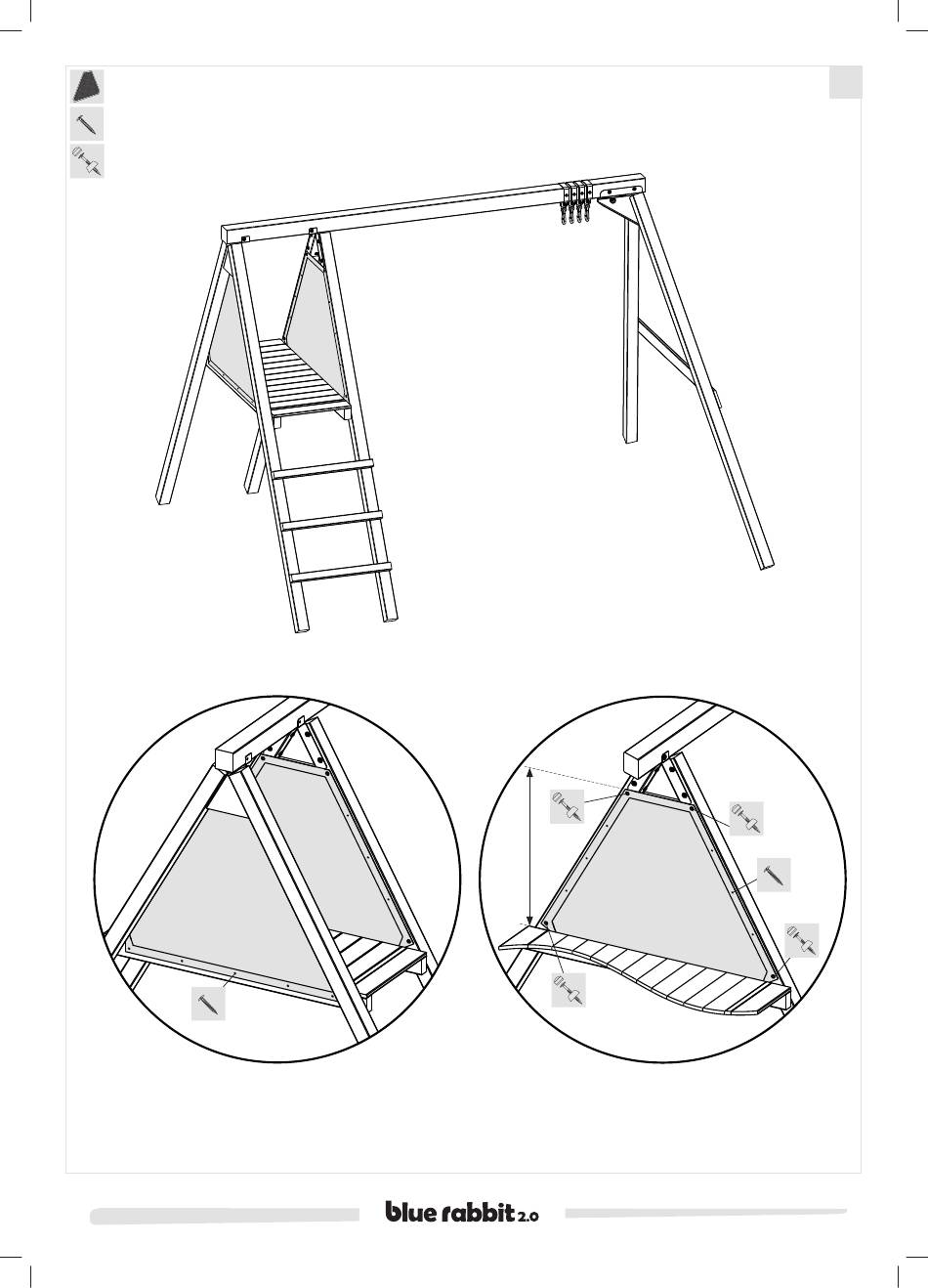 blue rabbit 2.0