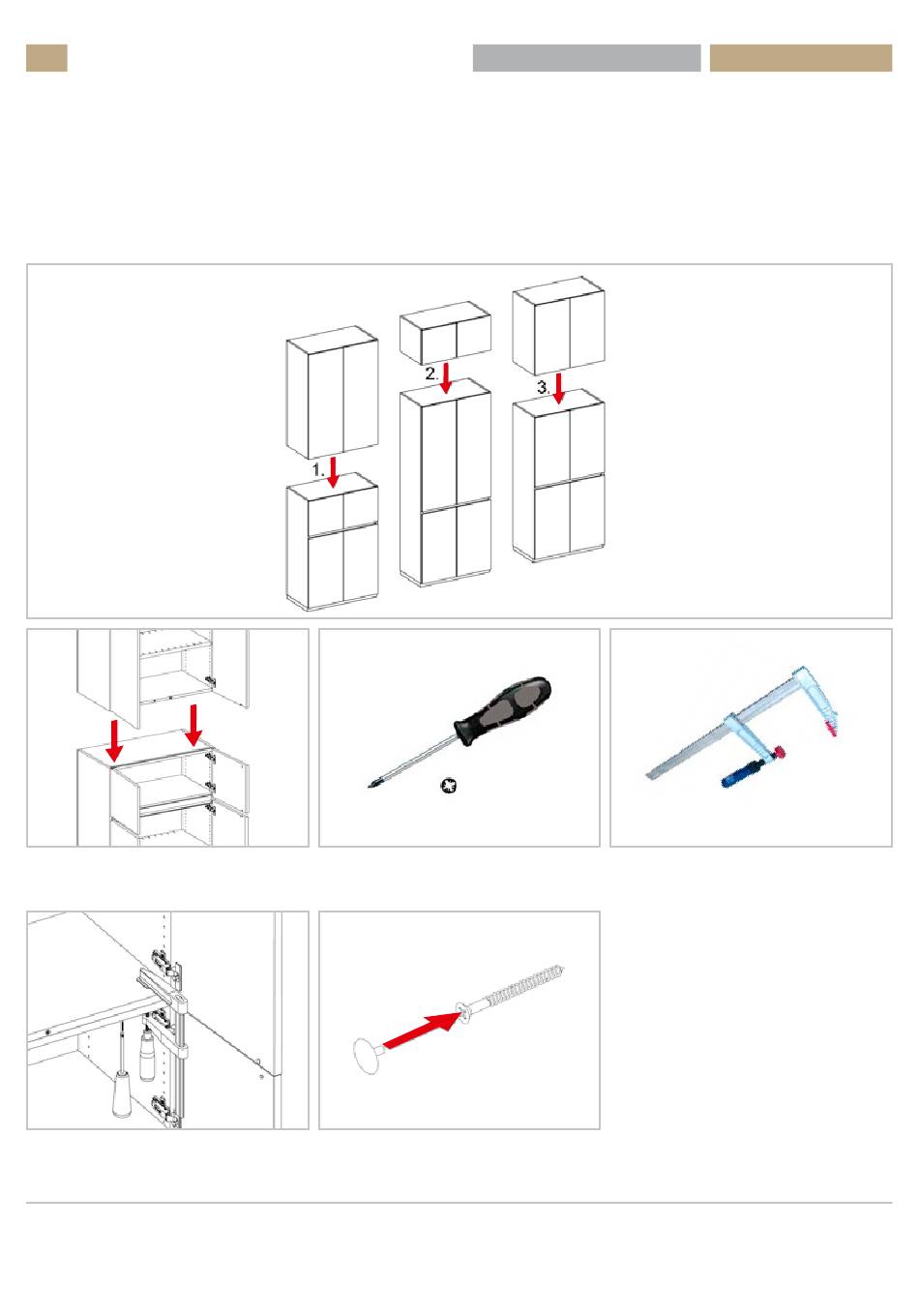 1.

2.

3.