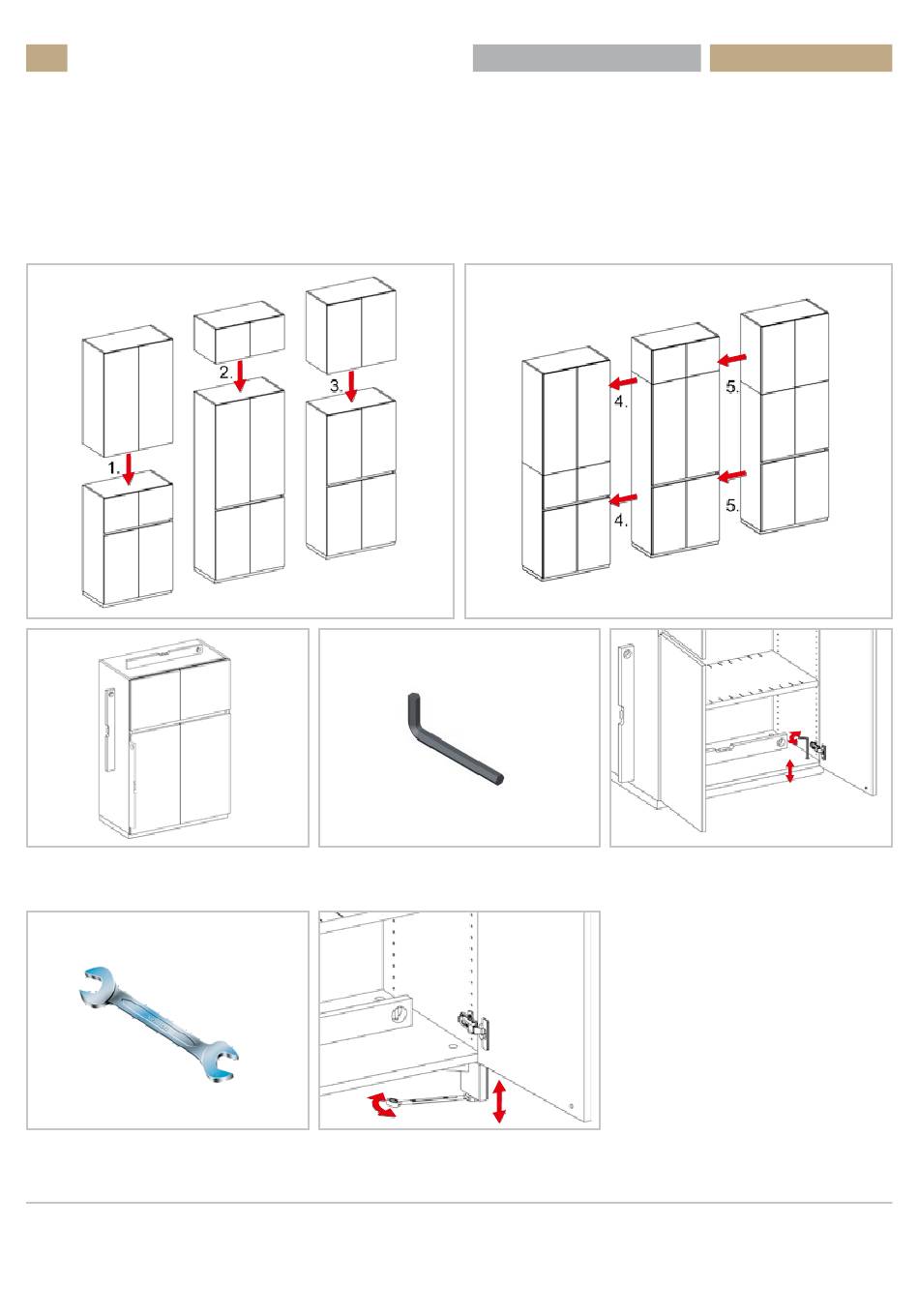 1.
2.
3.
4.
4.
5.
5.