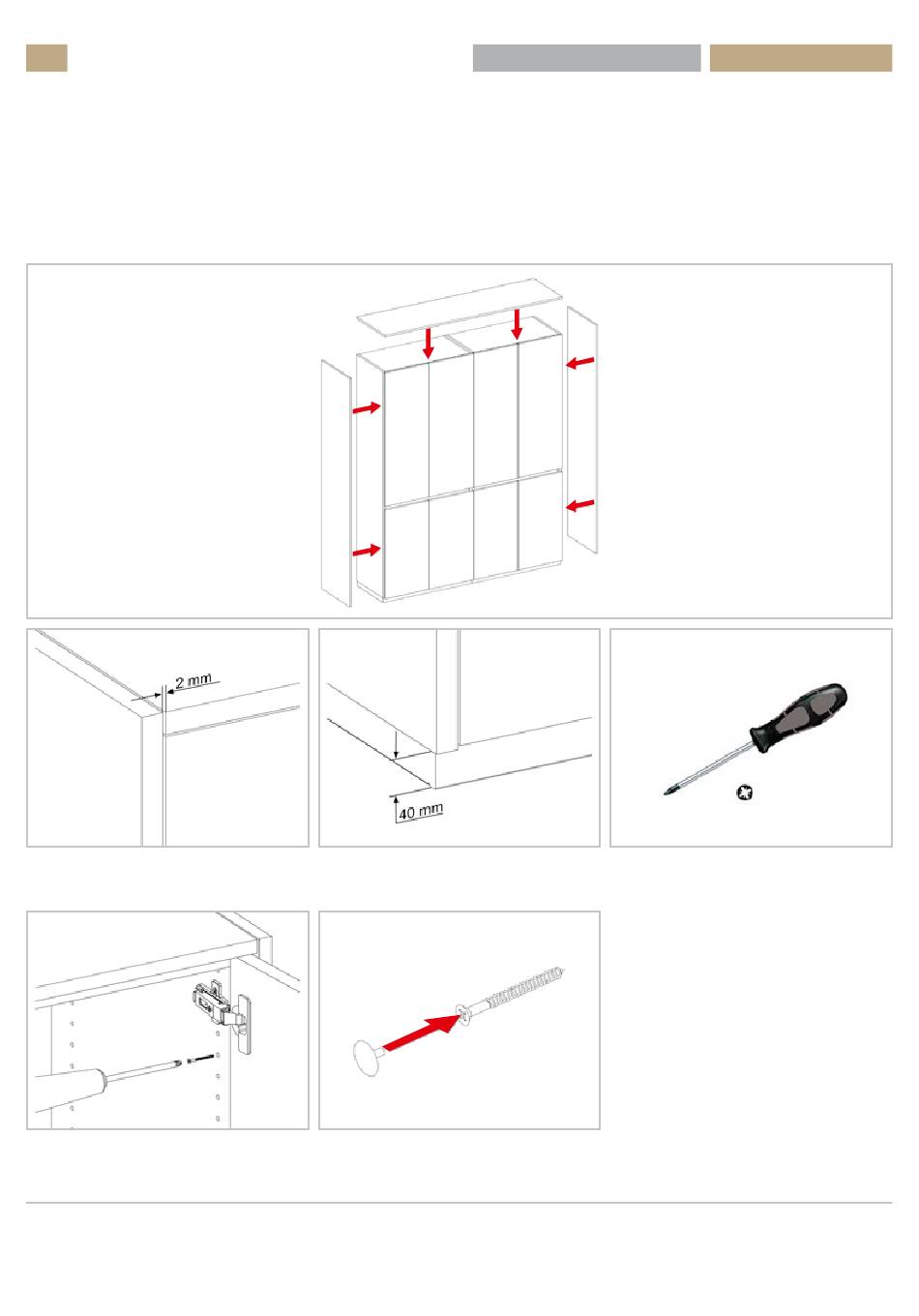 2 mm

40 mm