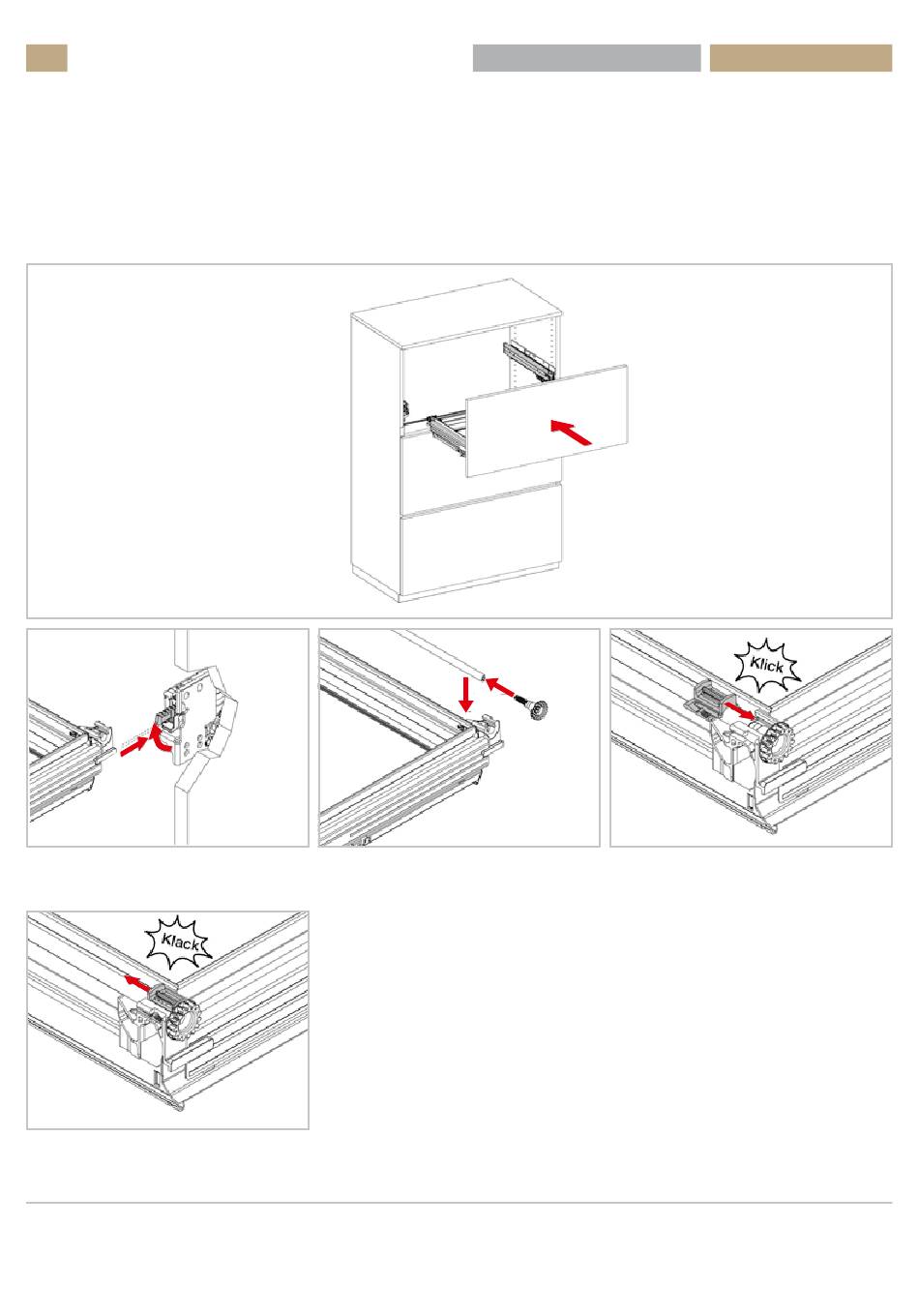 Klick

Klack